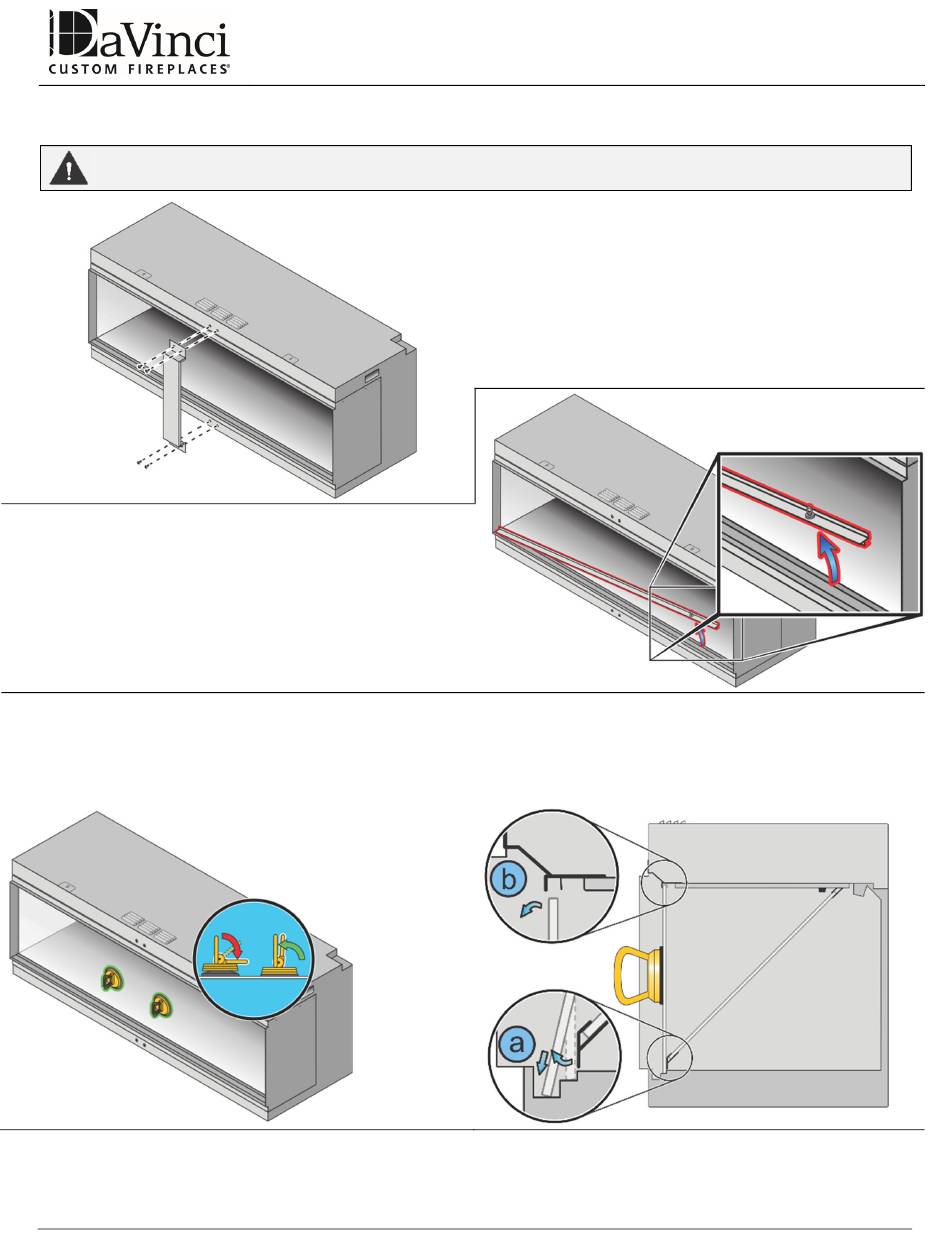 DaVinci
CUSTOM FIREPLACES®

b

a