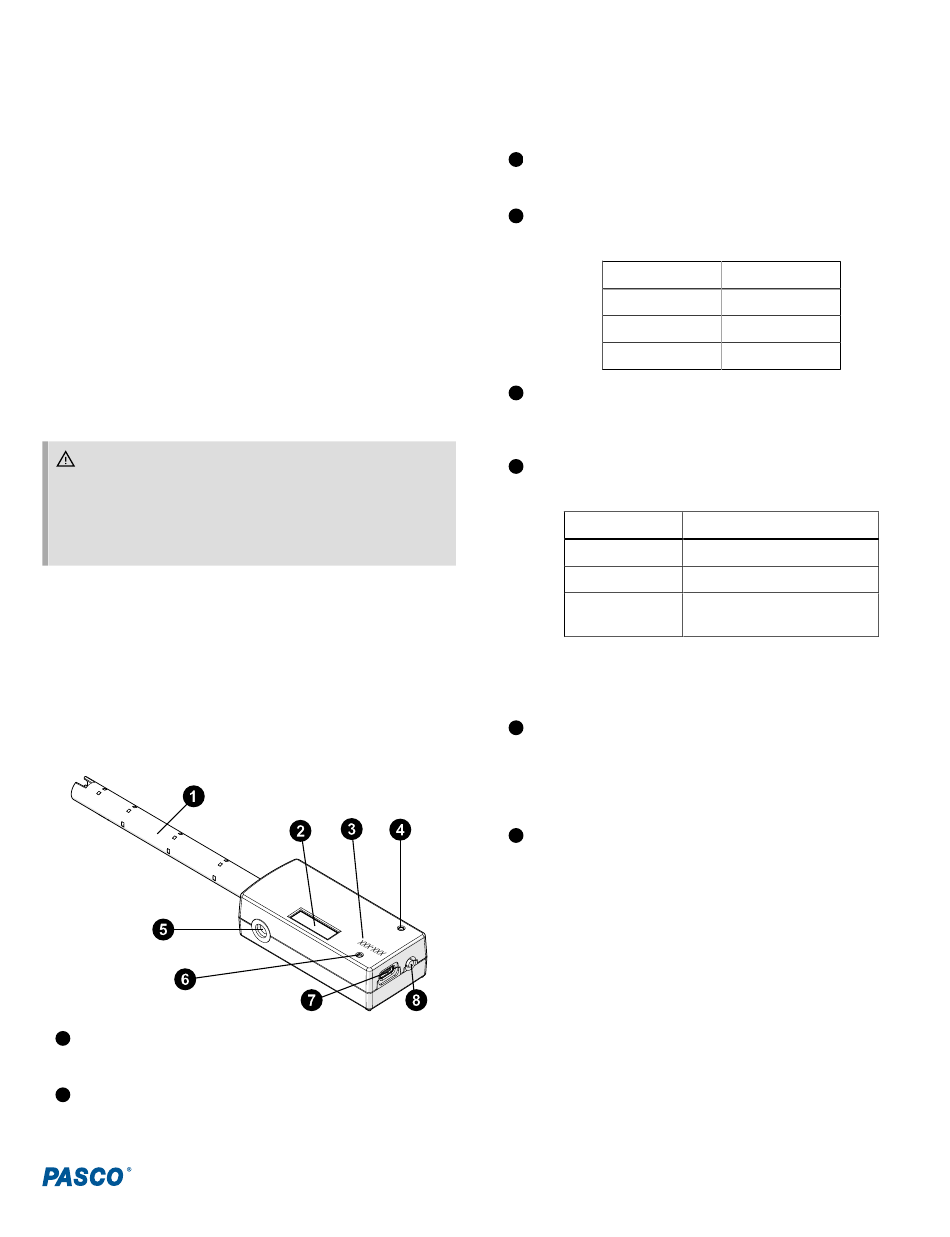 1

2

3

4

5

6

7

8

XXX-XXX

PASCO®