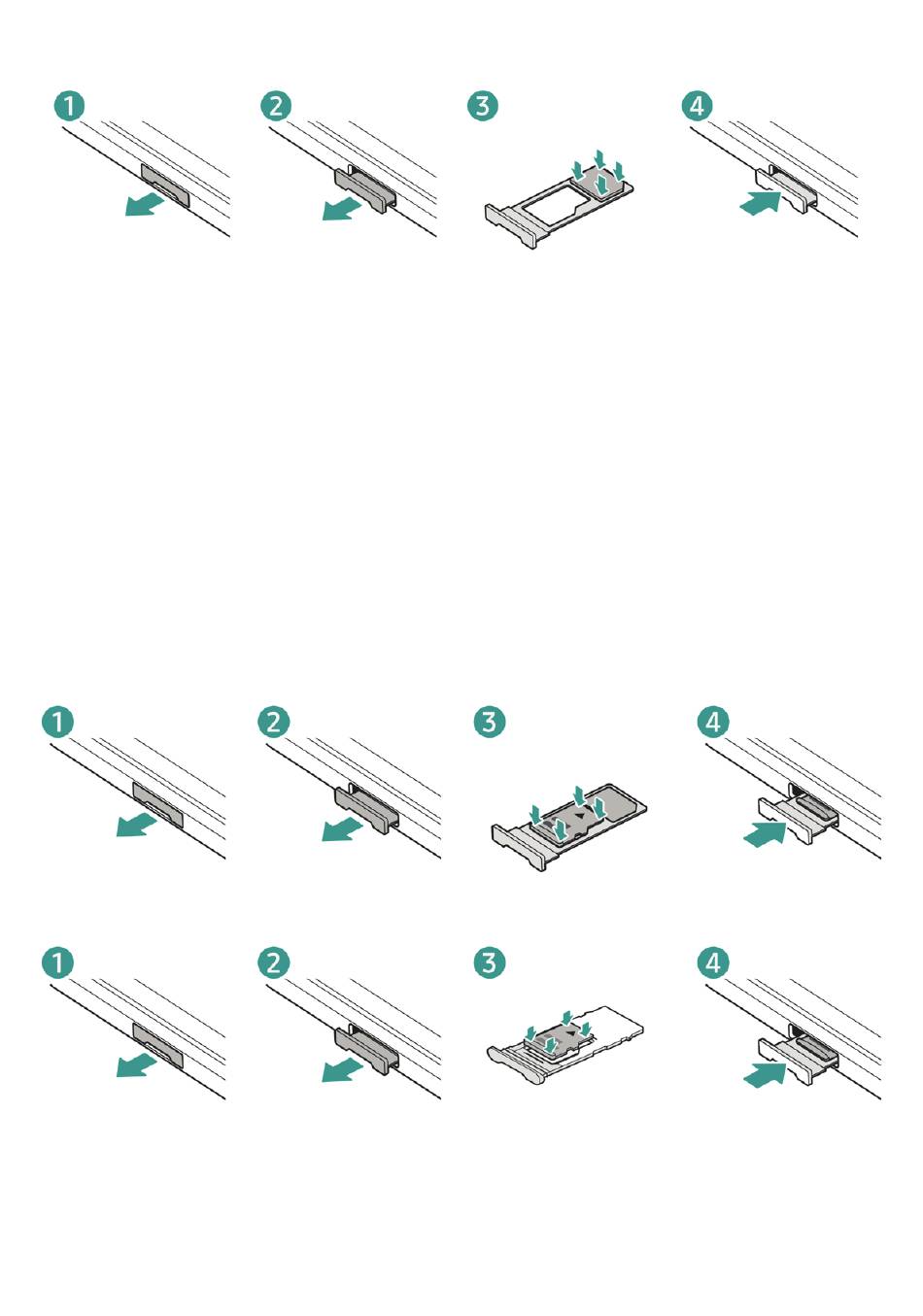 1 2 3 4

1 2 3 4

1 2 3 4