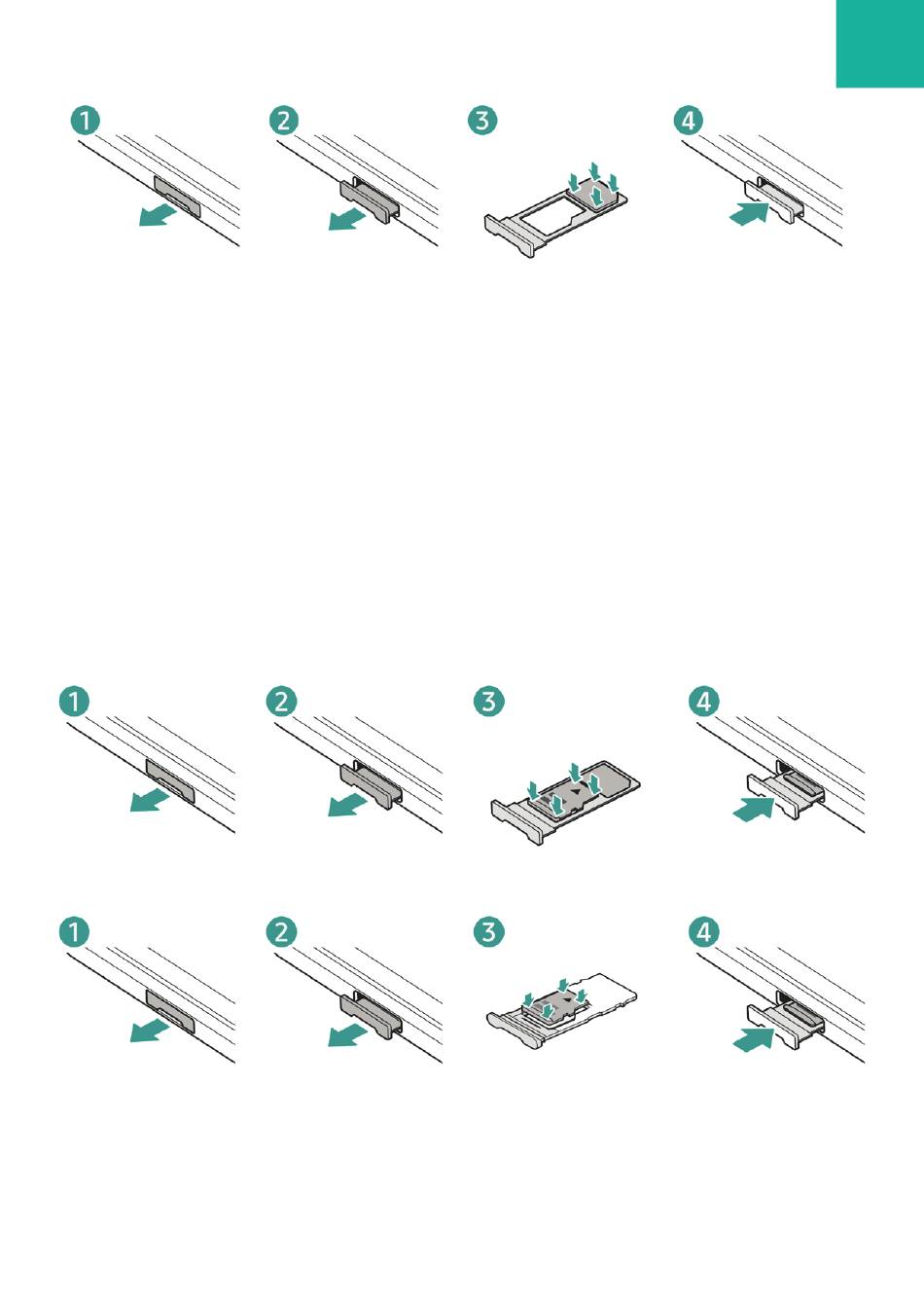 1

2

3

4

1

2

3

4

1

2

3

4