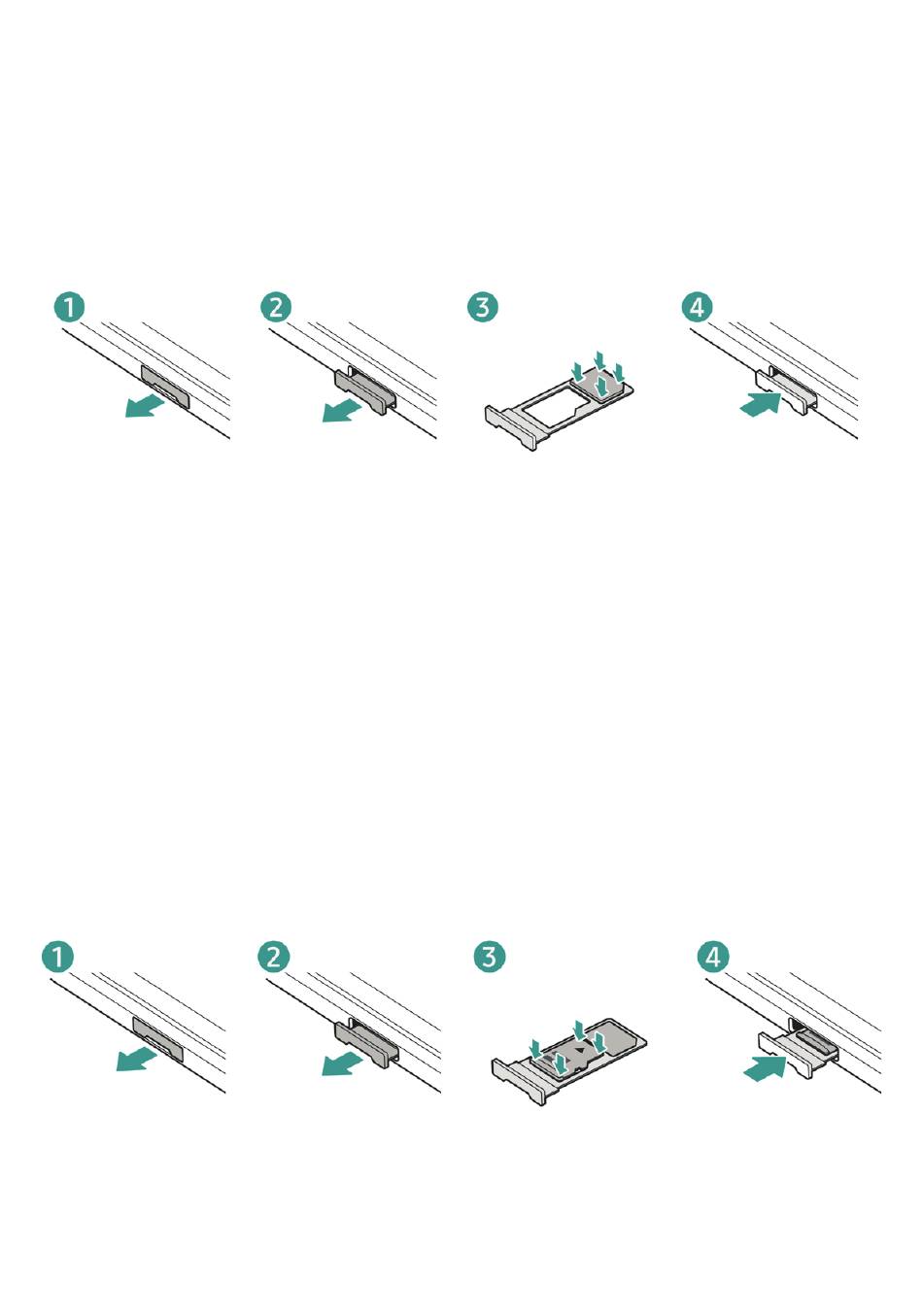 1 2 3 4

1 2 3 4