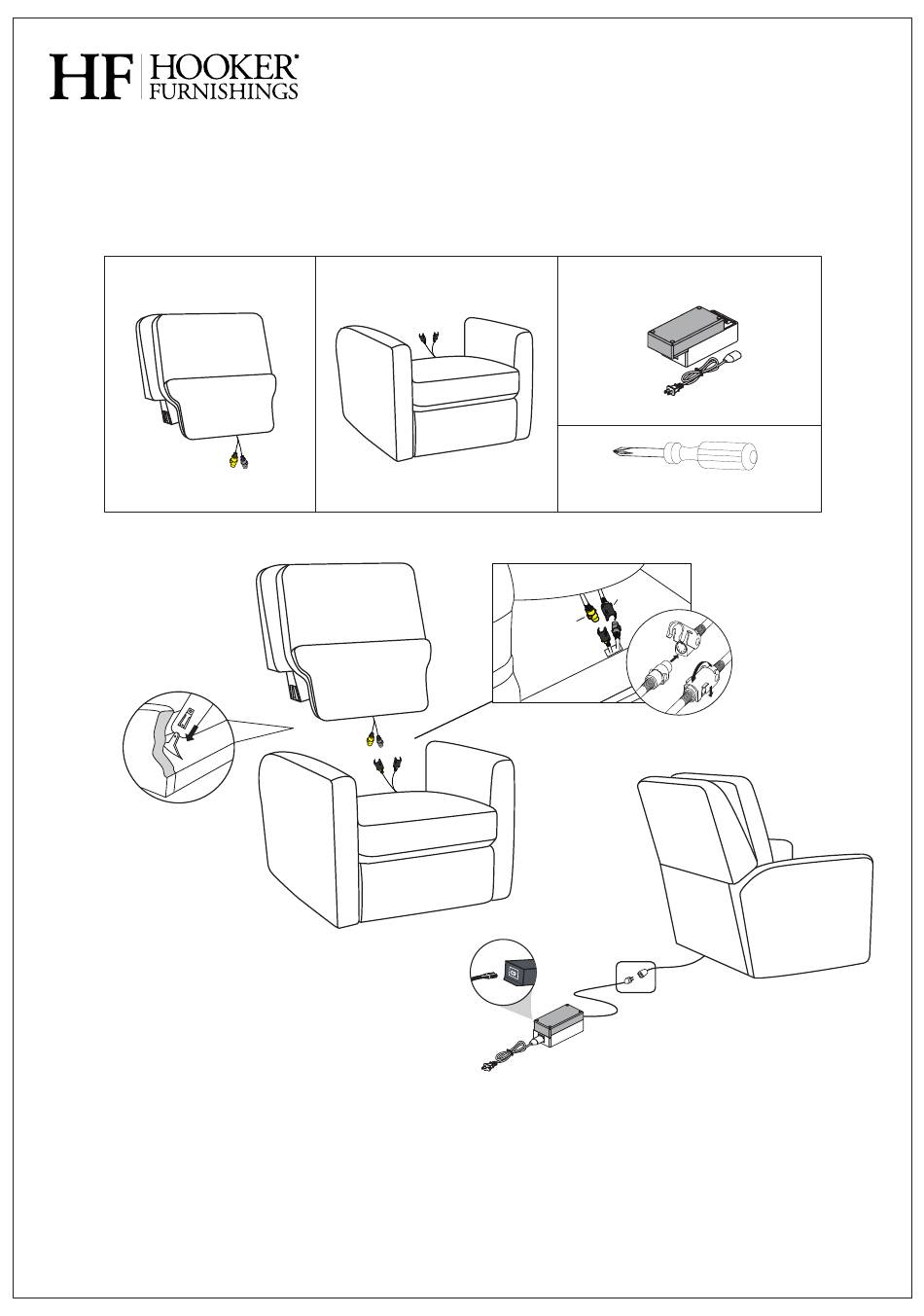 HF HOOKER® FURNISHINGS