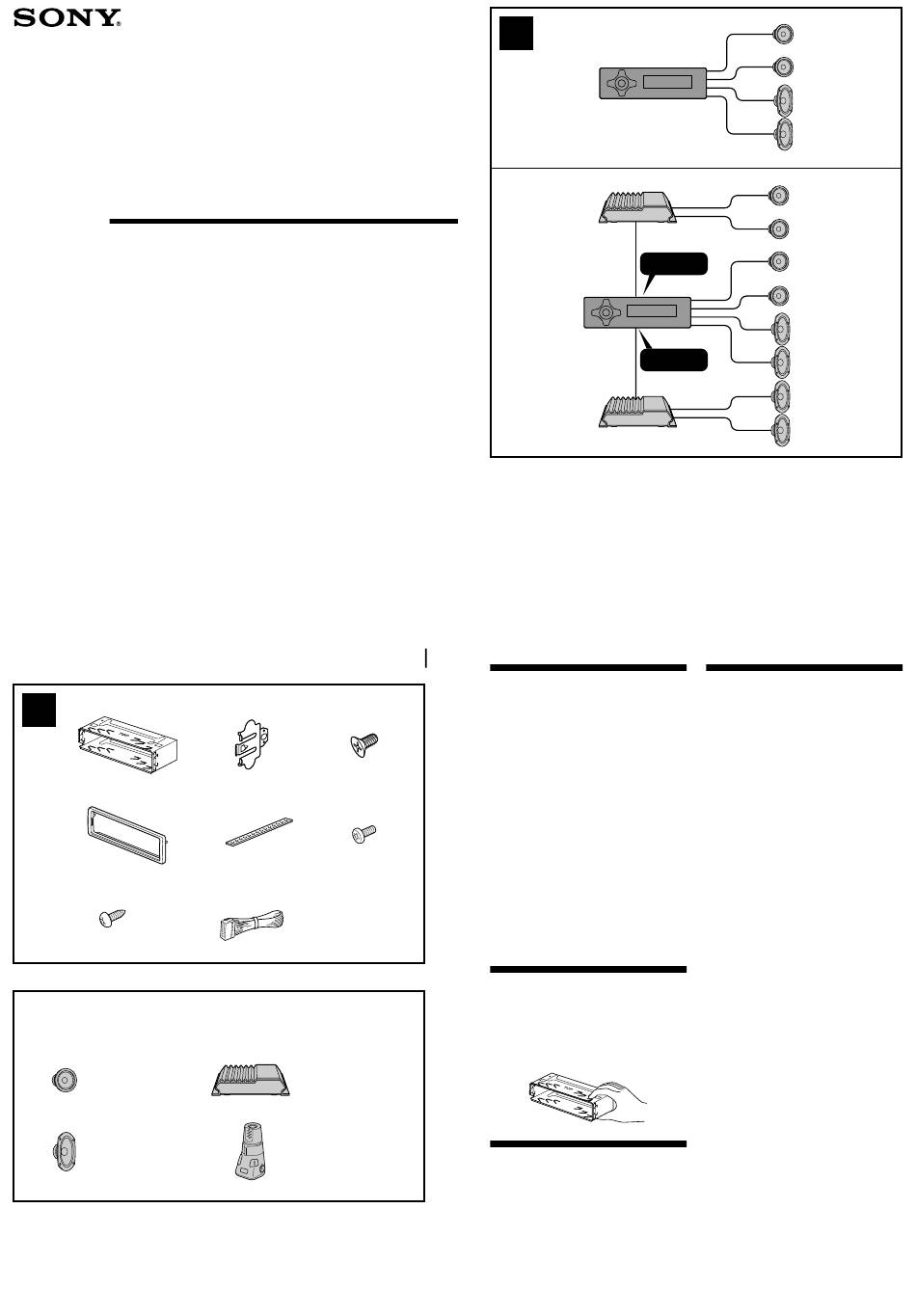 SONY