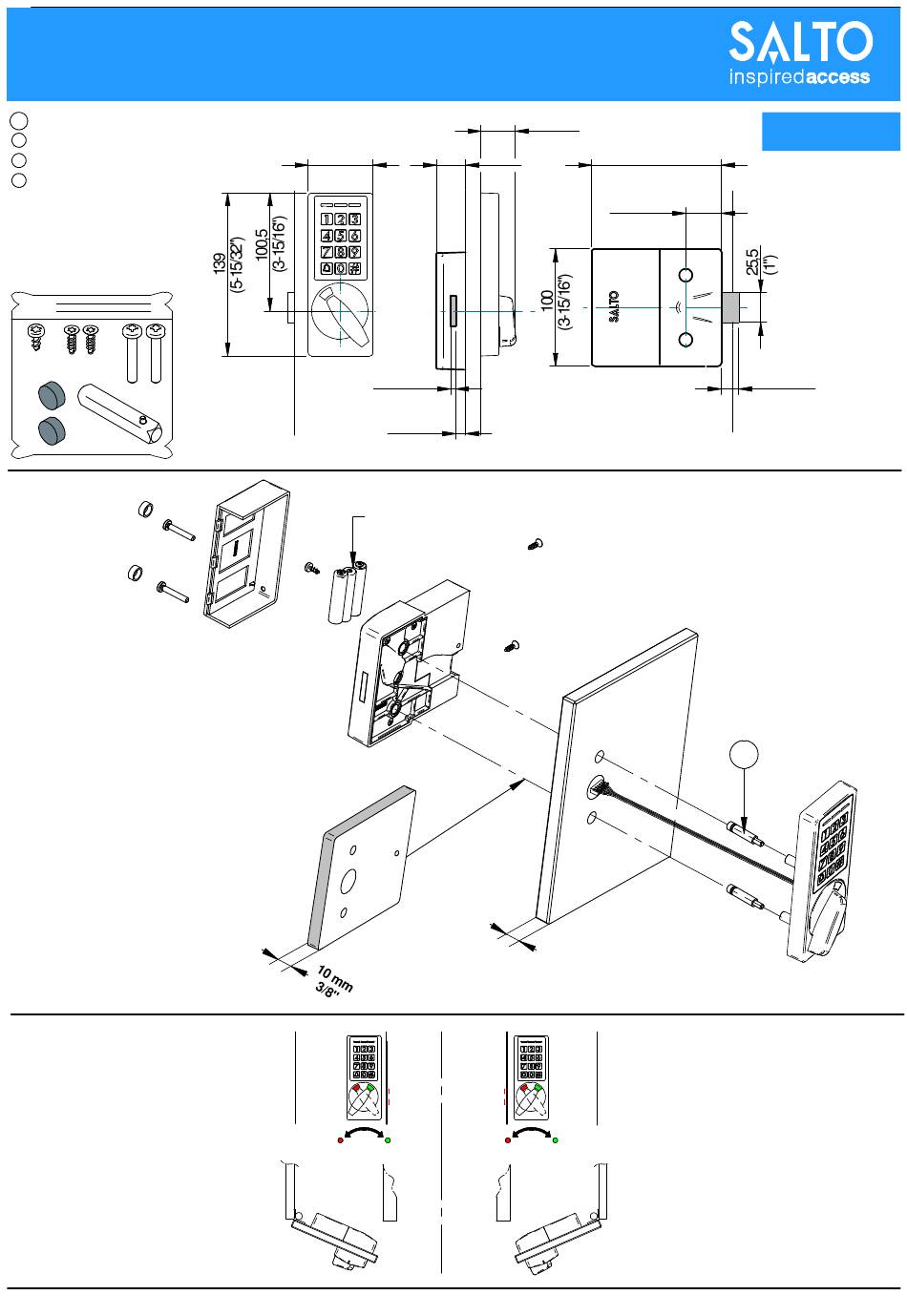 SALTO
inspiredaccess

139
(5-15/32")
100.5
(3-15/16")

1 2 3
4 5 6
7 8 9
0 #

100
(3-15/16")
SALTO
25.5
(1")

10 mm
3/8"