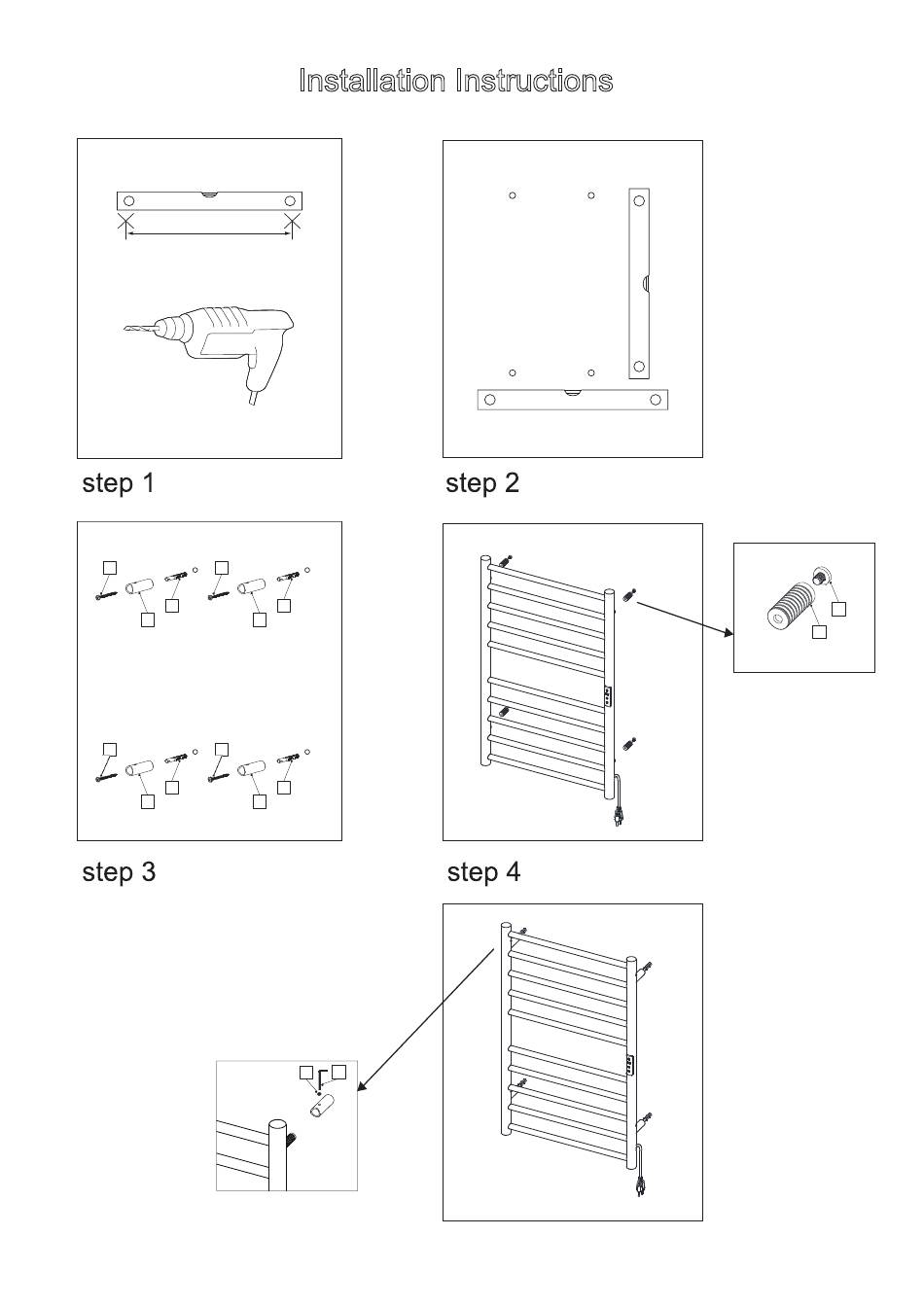 Installation Instructions

step 1

step 2

step 3

step 4