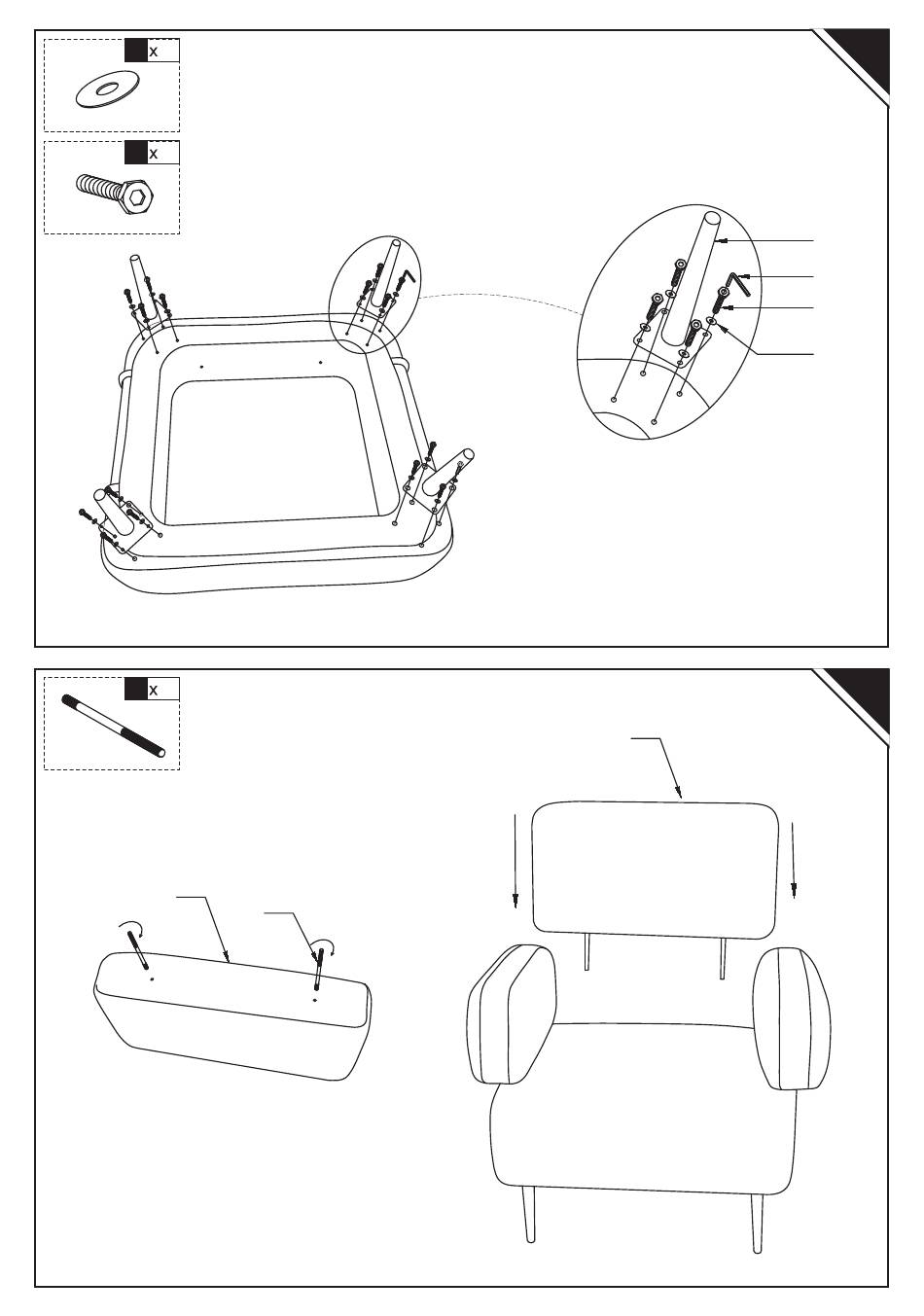 x

x

x