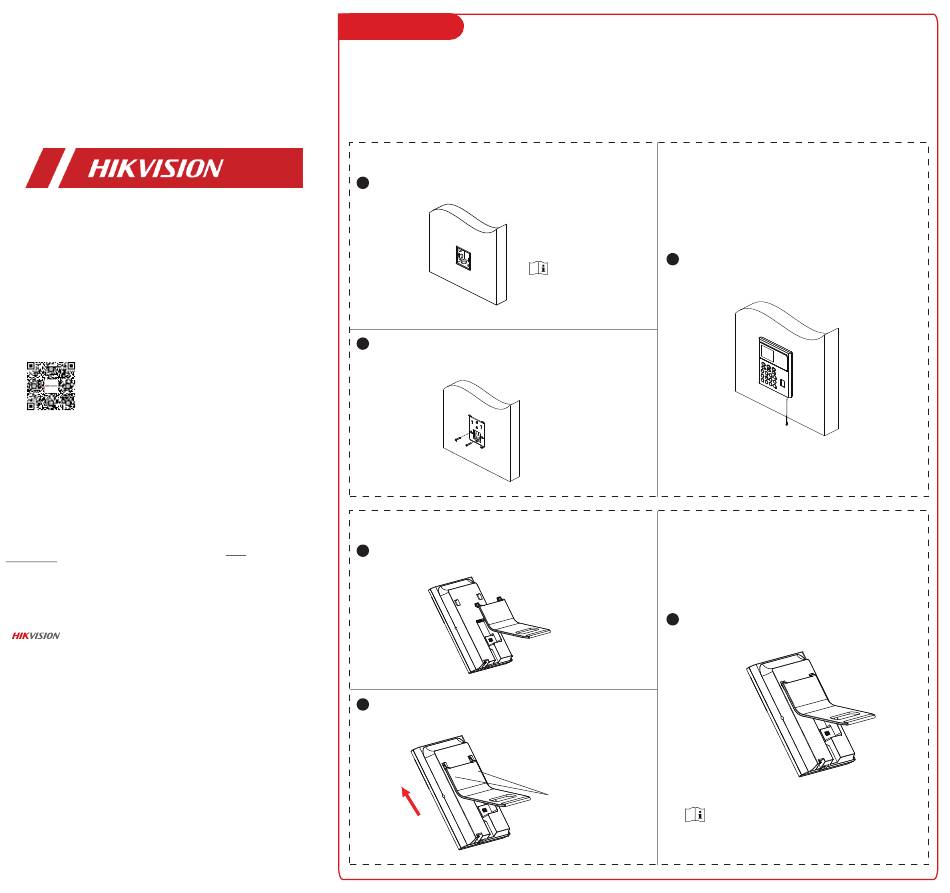 HIKVISION

HIKVISION