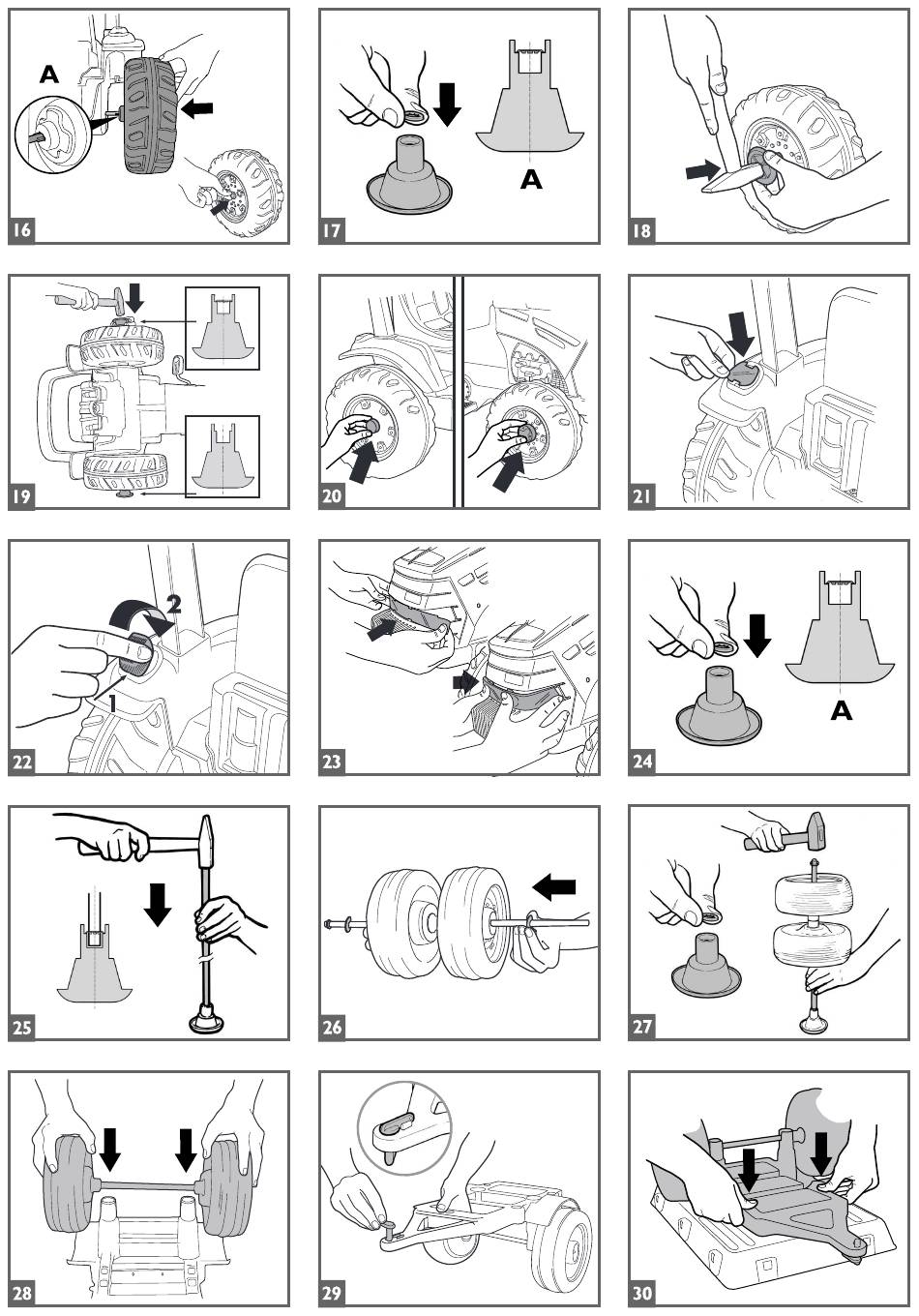 A

16

A

17

18

19

20

21

2

1

22

23

A

24

25

26

27

28

29

30