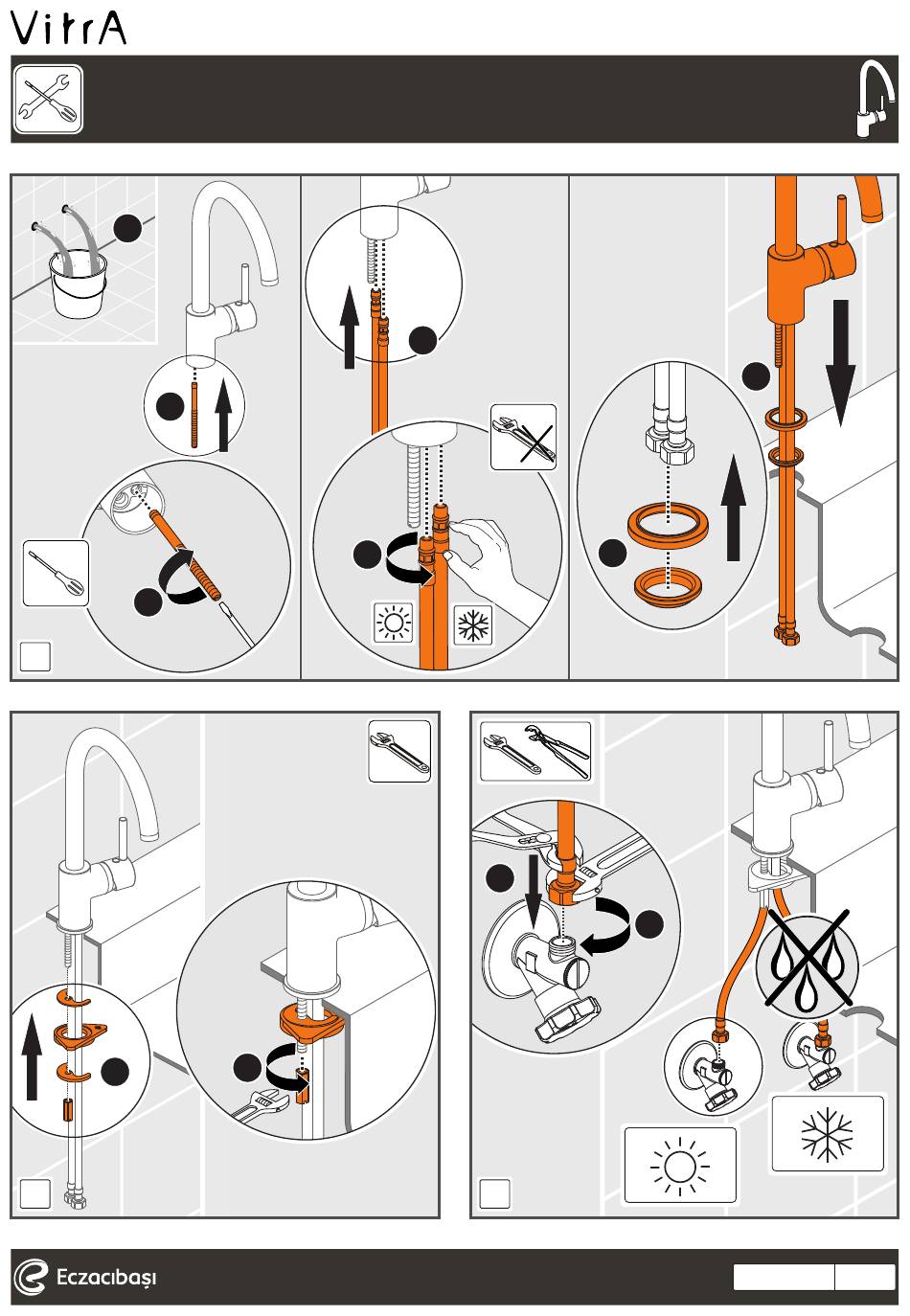 VitrA

Eczacıbaşı