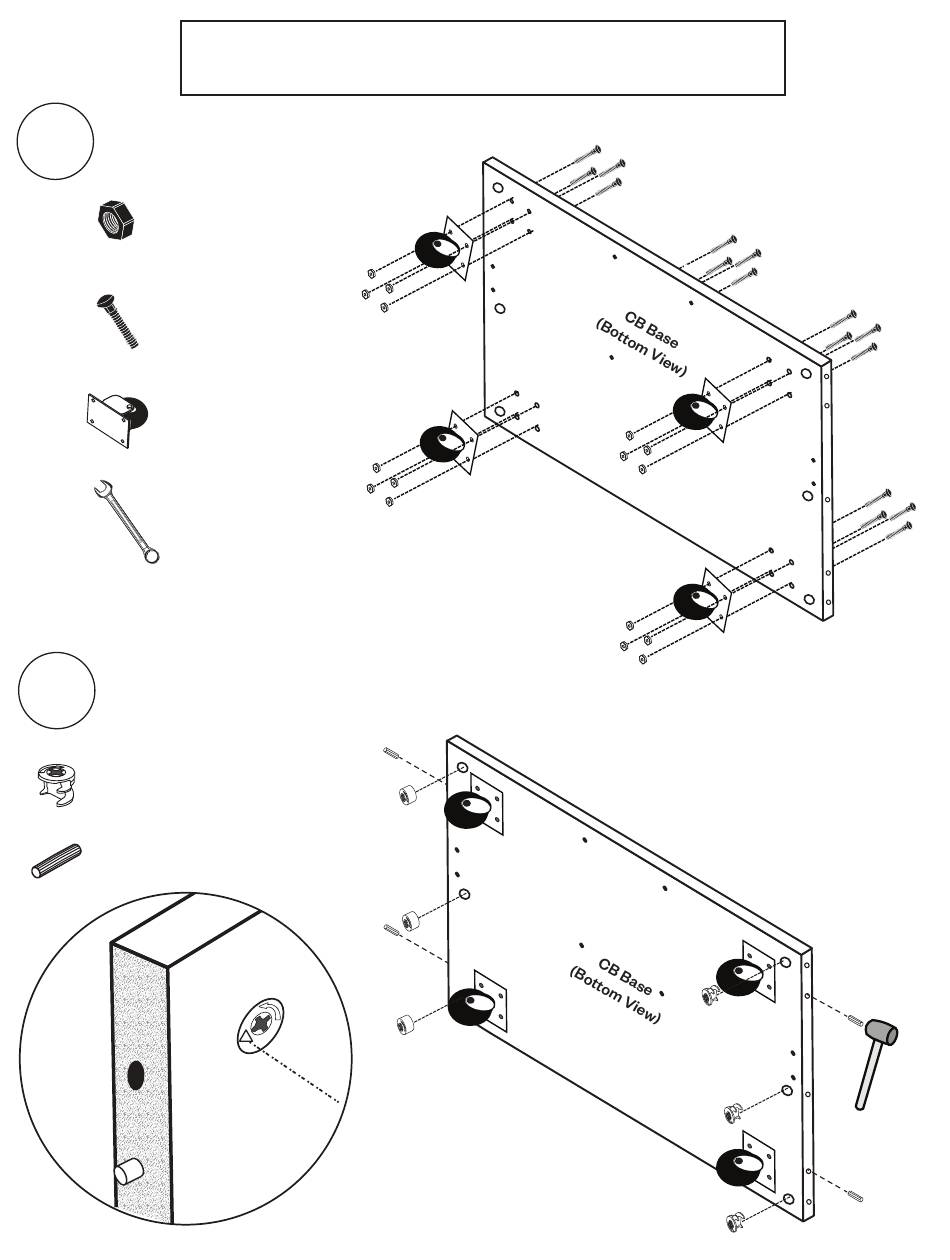 CB Base
(Bottom View)

CB Base
(Bottom View)