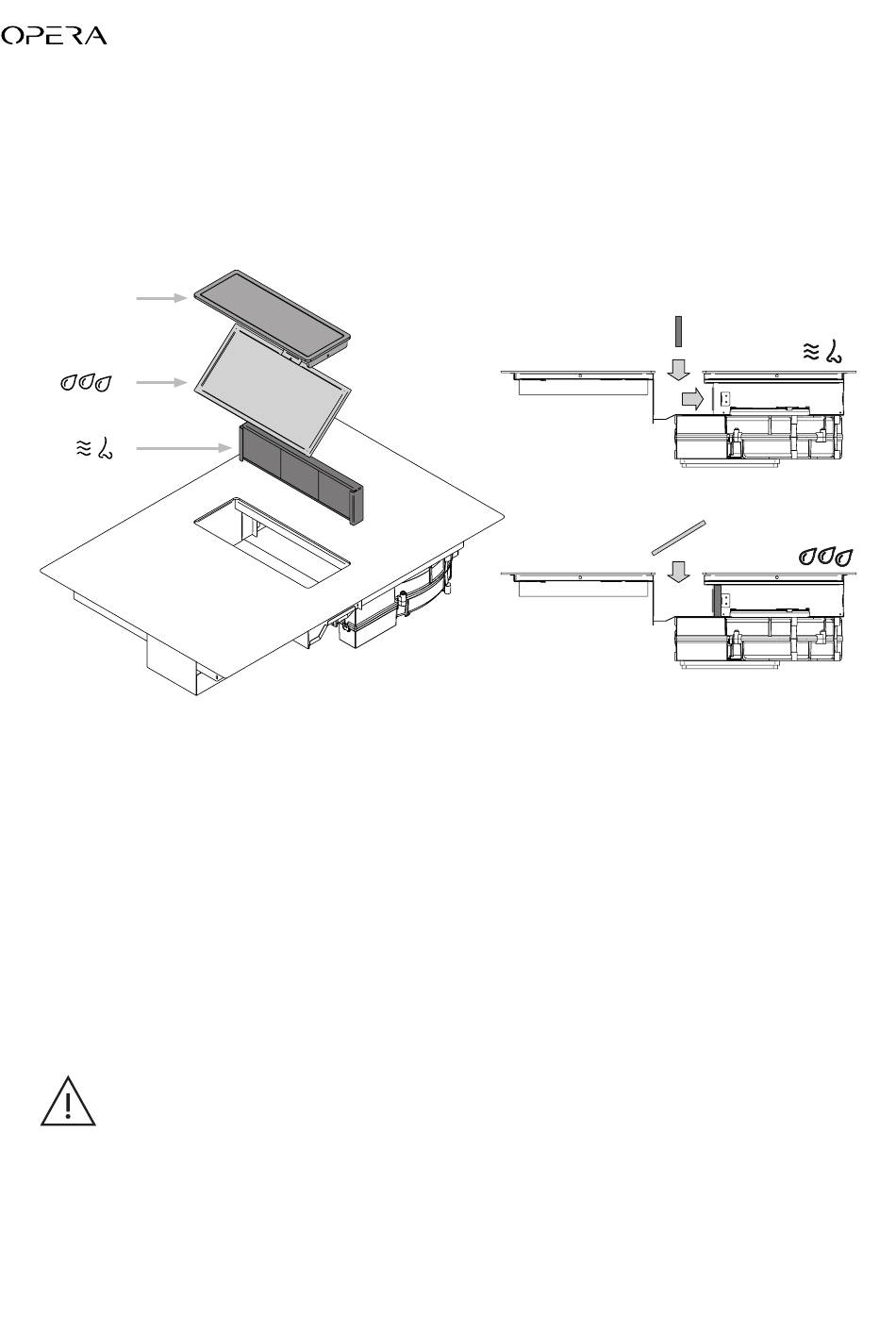 OPERA