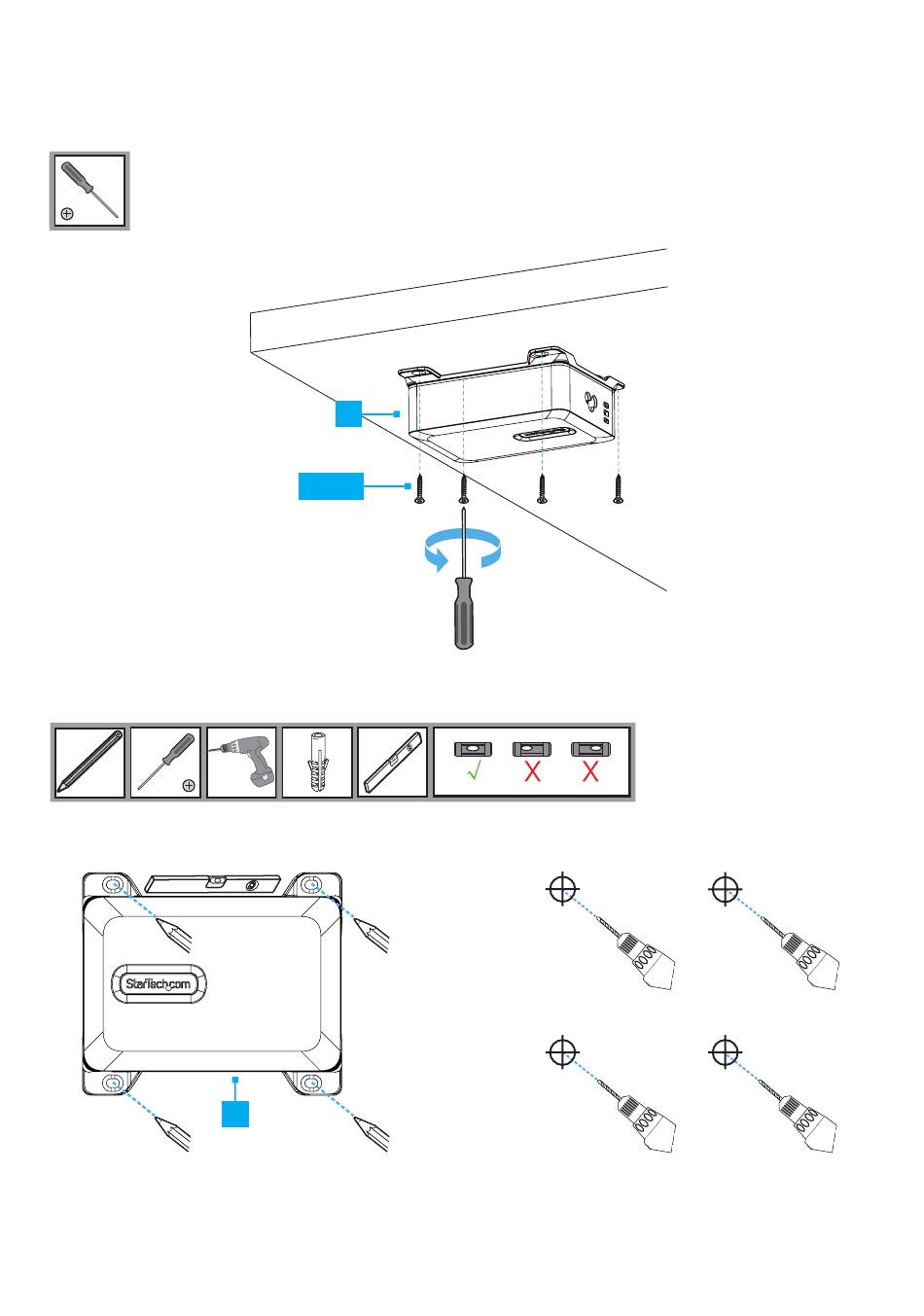 StarTech.com