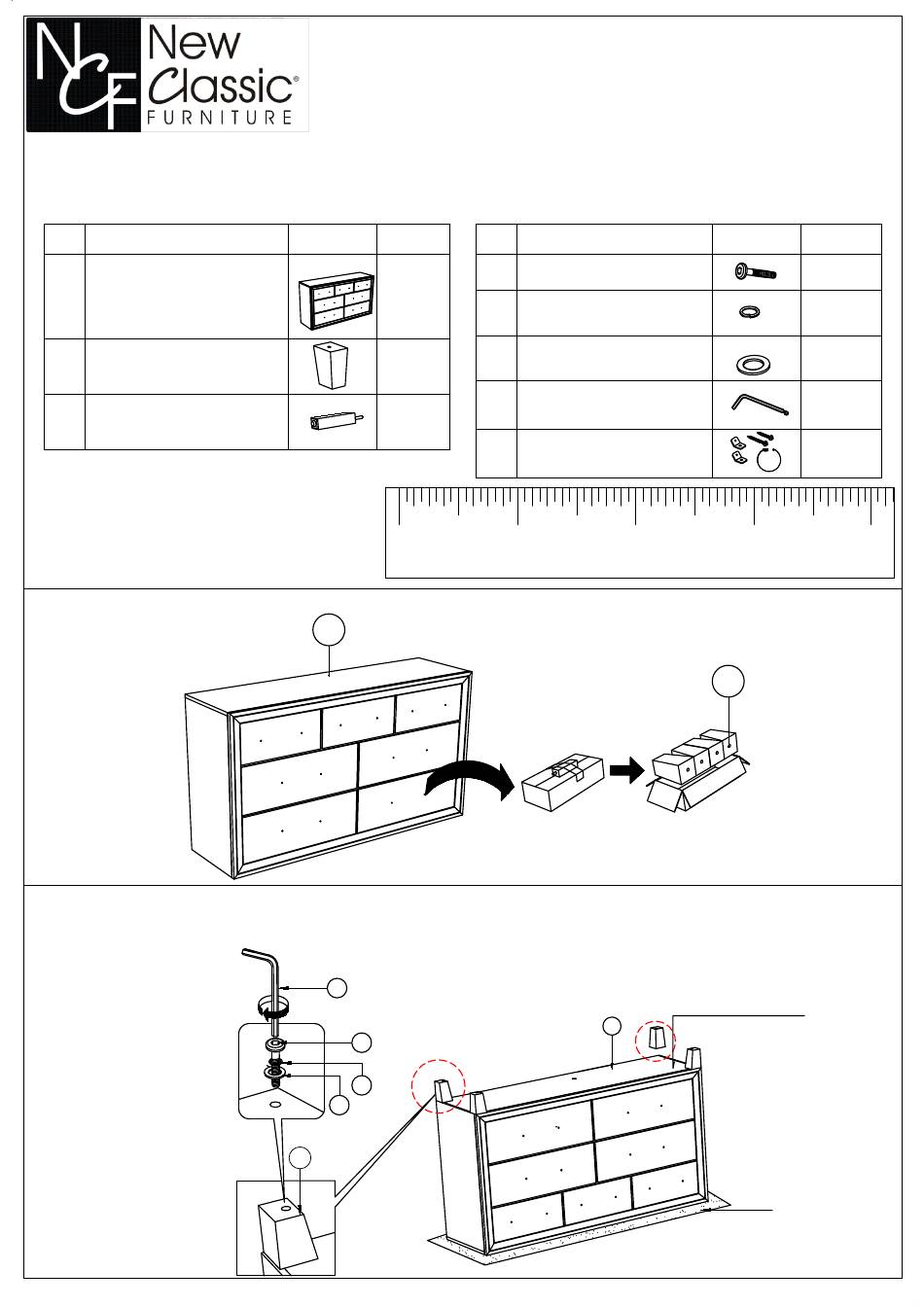 NCF New Classic® FURNITURE