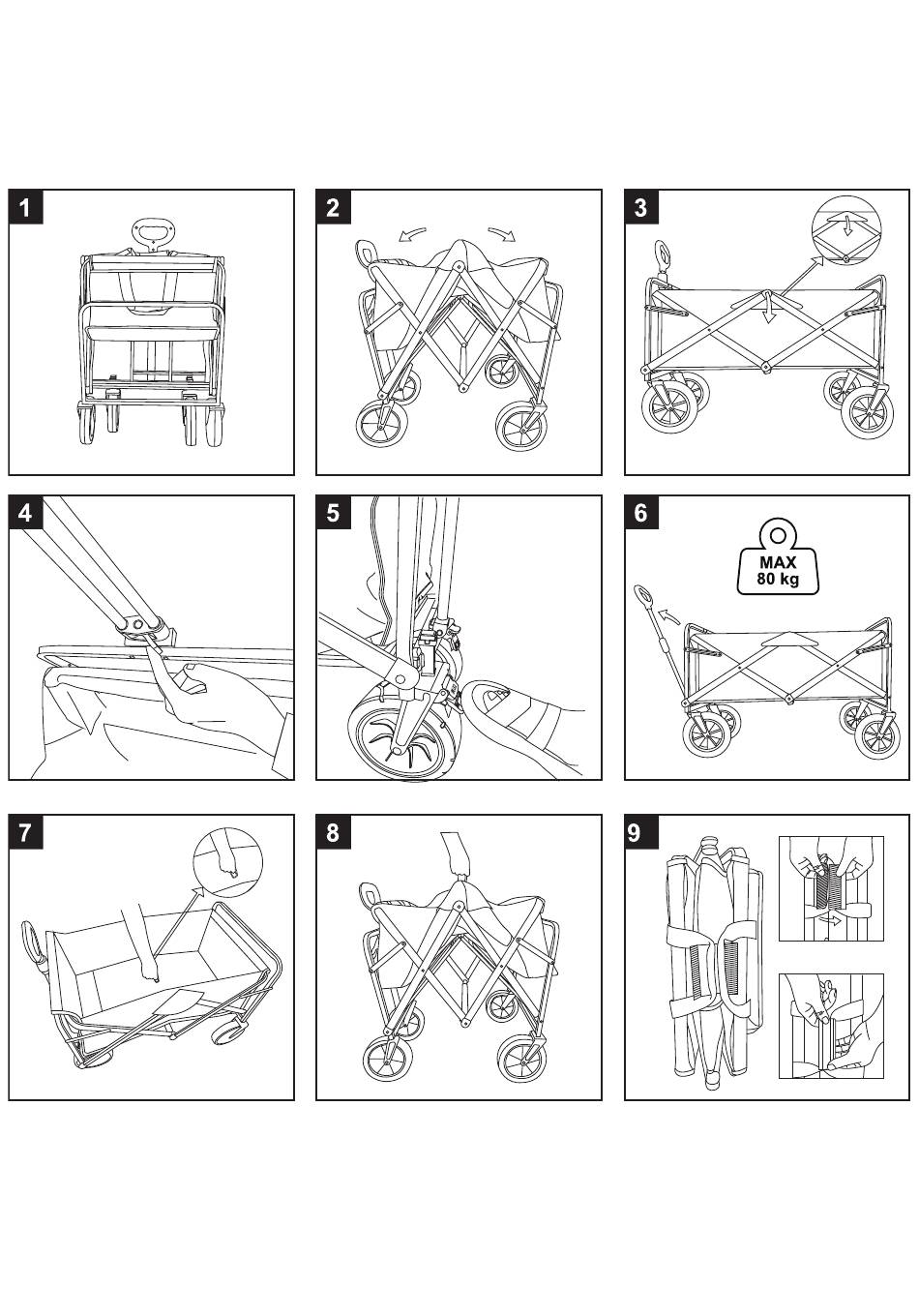 1

2

3

4

5

6

MAX
80 kg

7

8

9