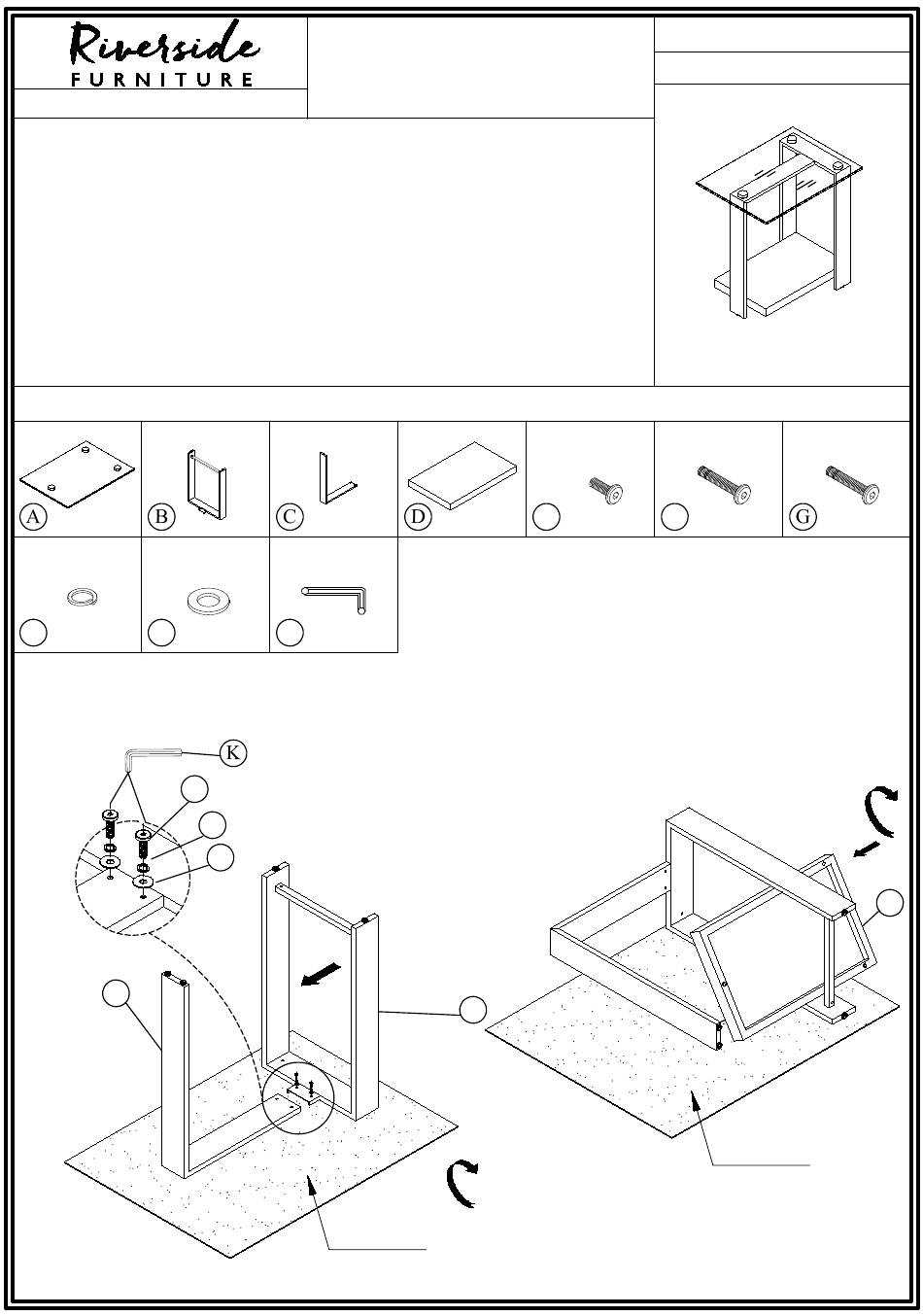 Riverside
FURNITURE

A
B
C
D
G

K