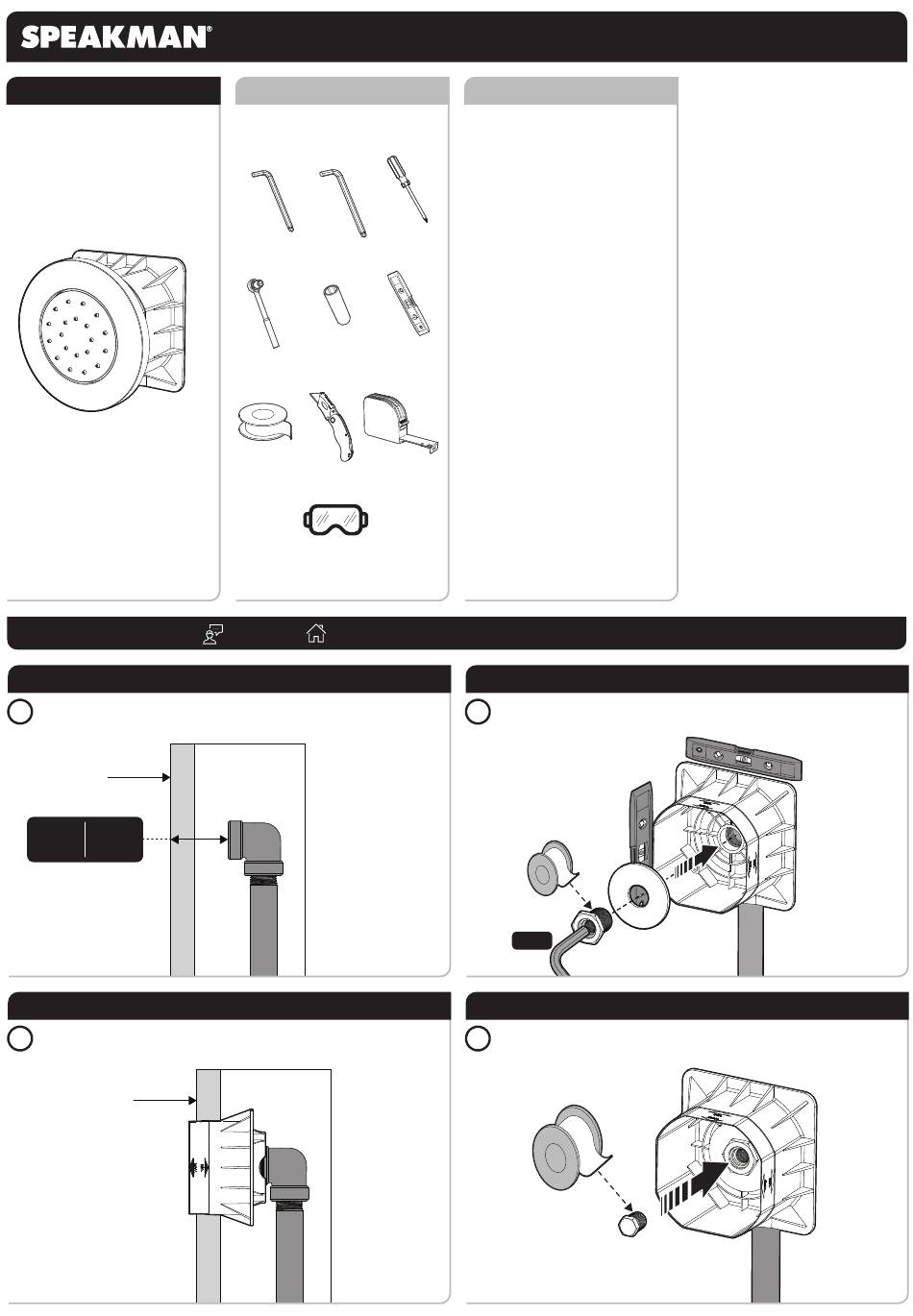 SPEAKMAN®