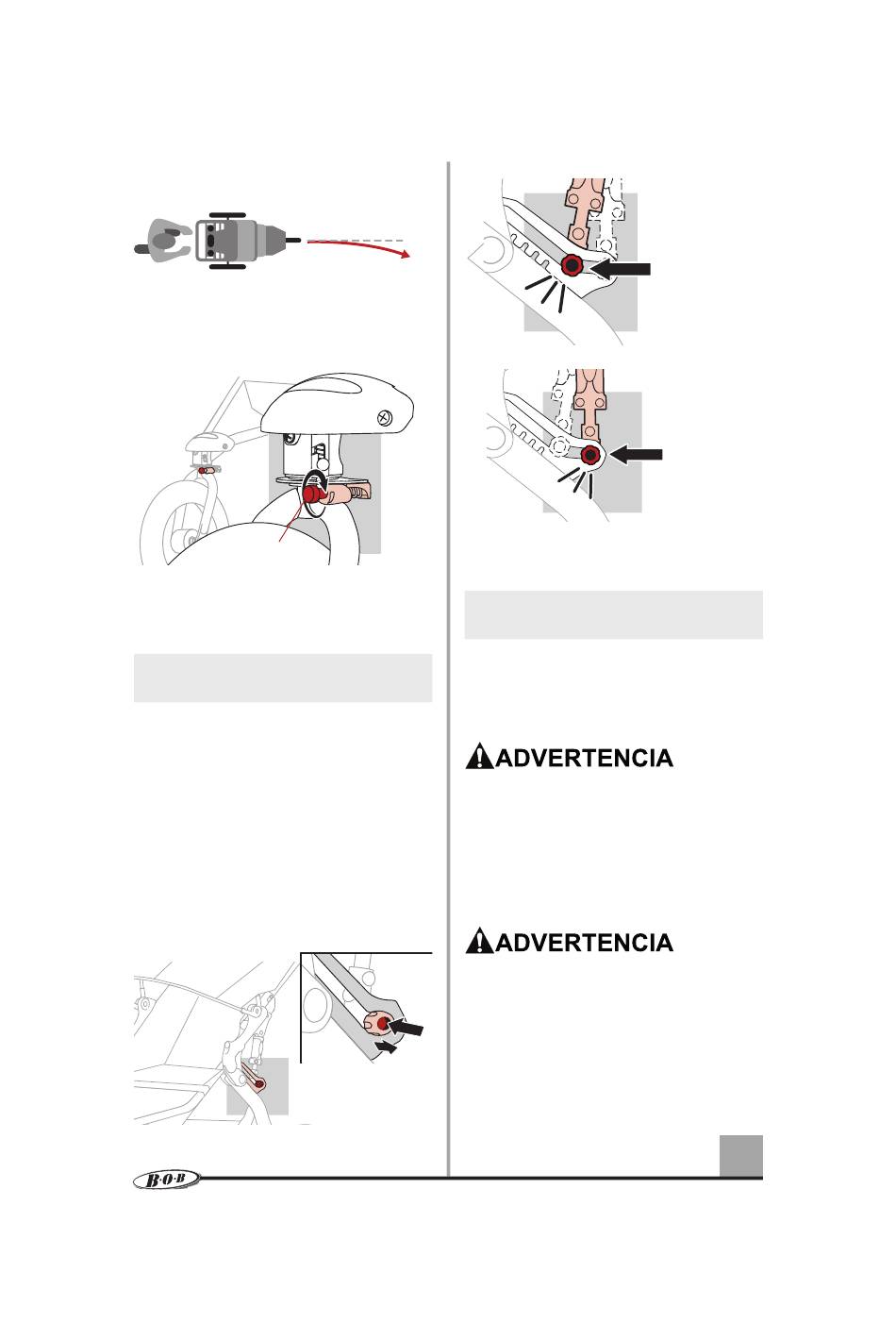 ADVERTENCIA

ADVERTENCIA

B·O·B