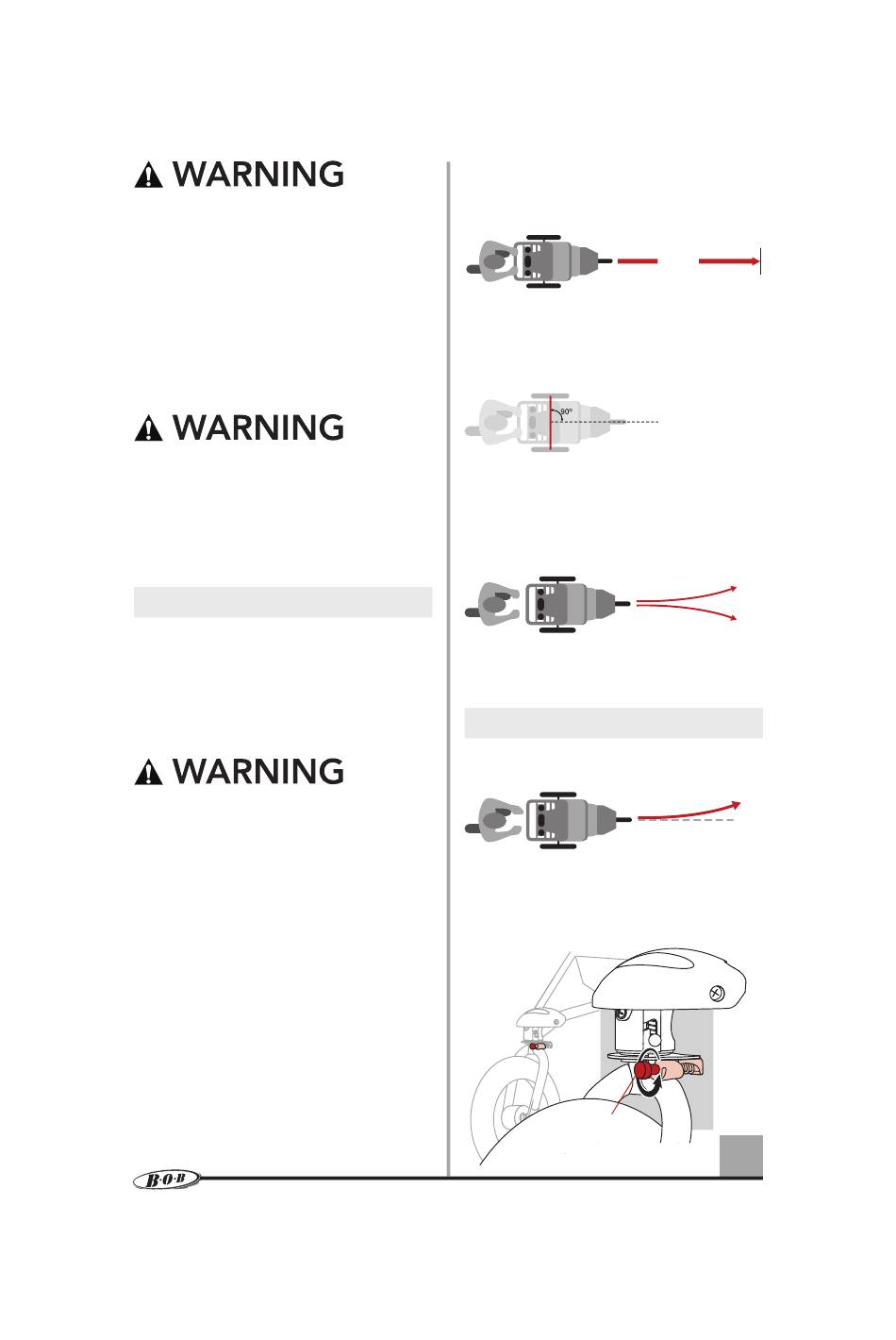 WARNING

WARNING

WARNING

90°

B·O·B