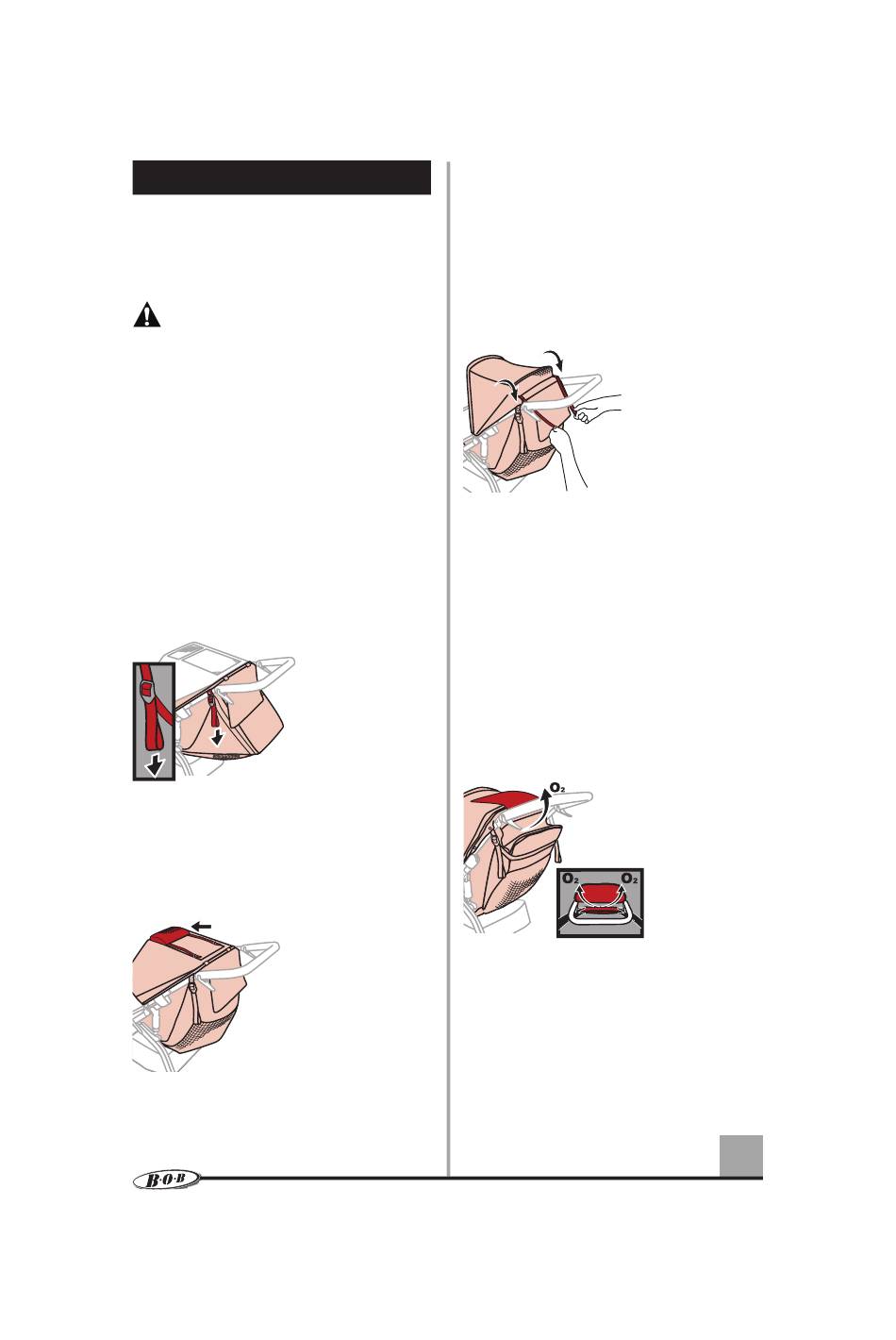 $O_2$

$O_2$ $O_2$

B·O·B