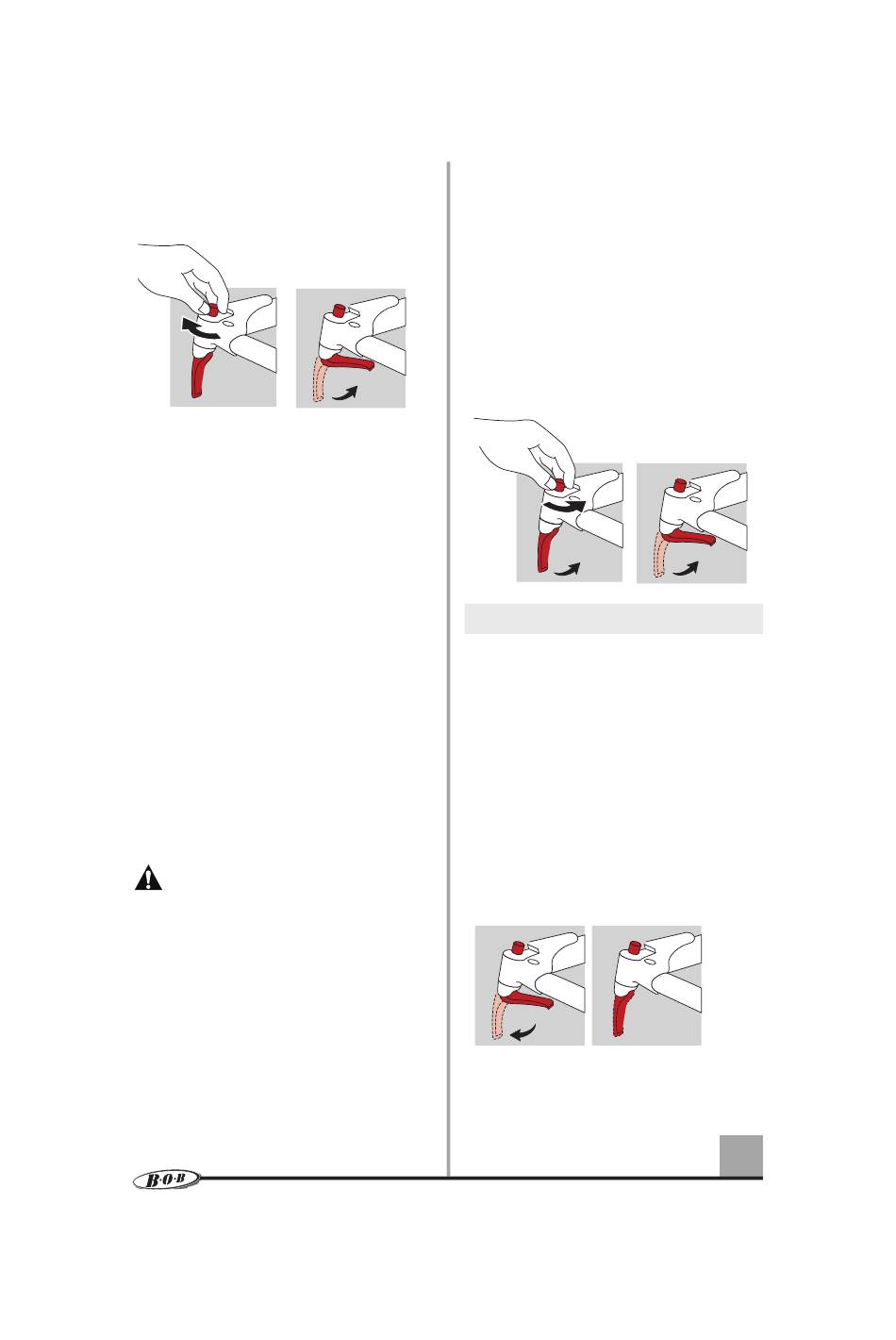 B·O·B