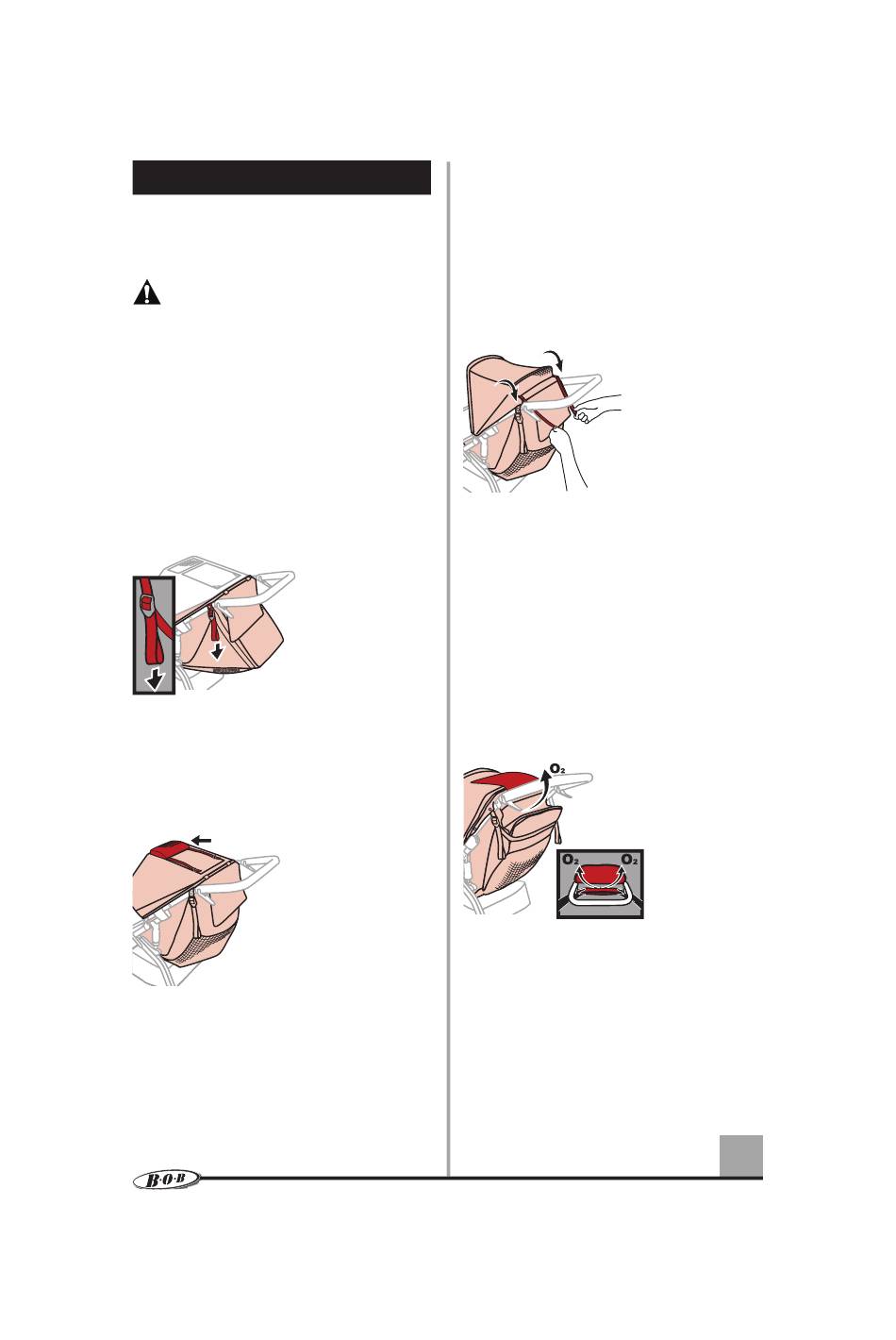 $O_2$

$O_2$ $O_2$

B·O·B