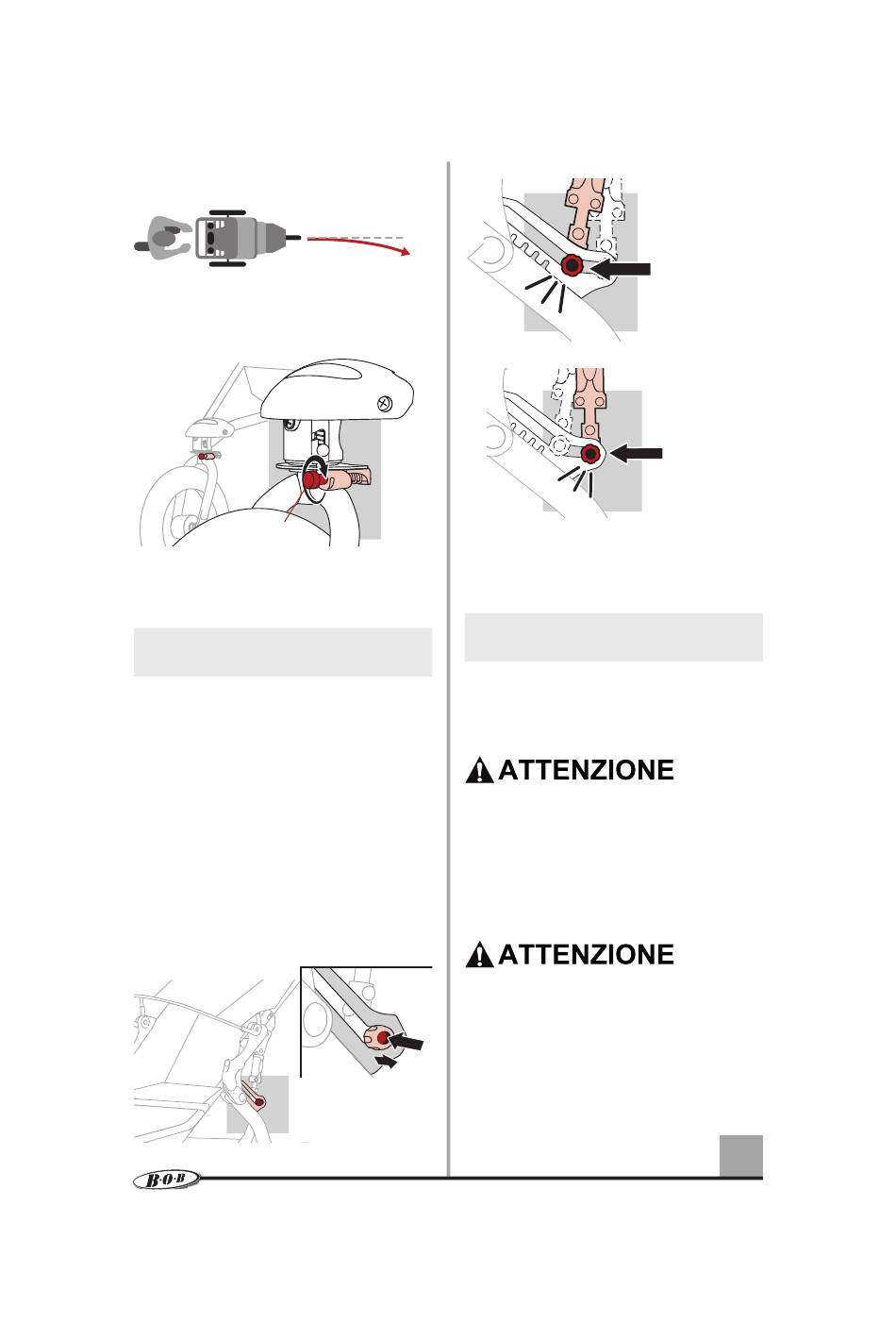 ATTENZIONE

ATTENZIONE

B·O·B