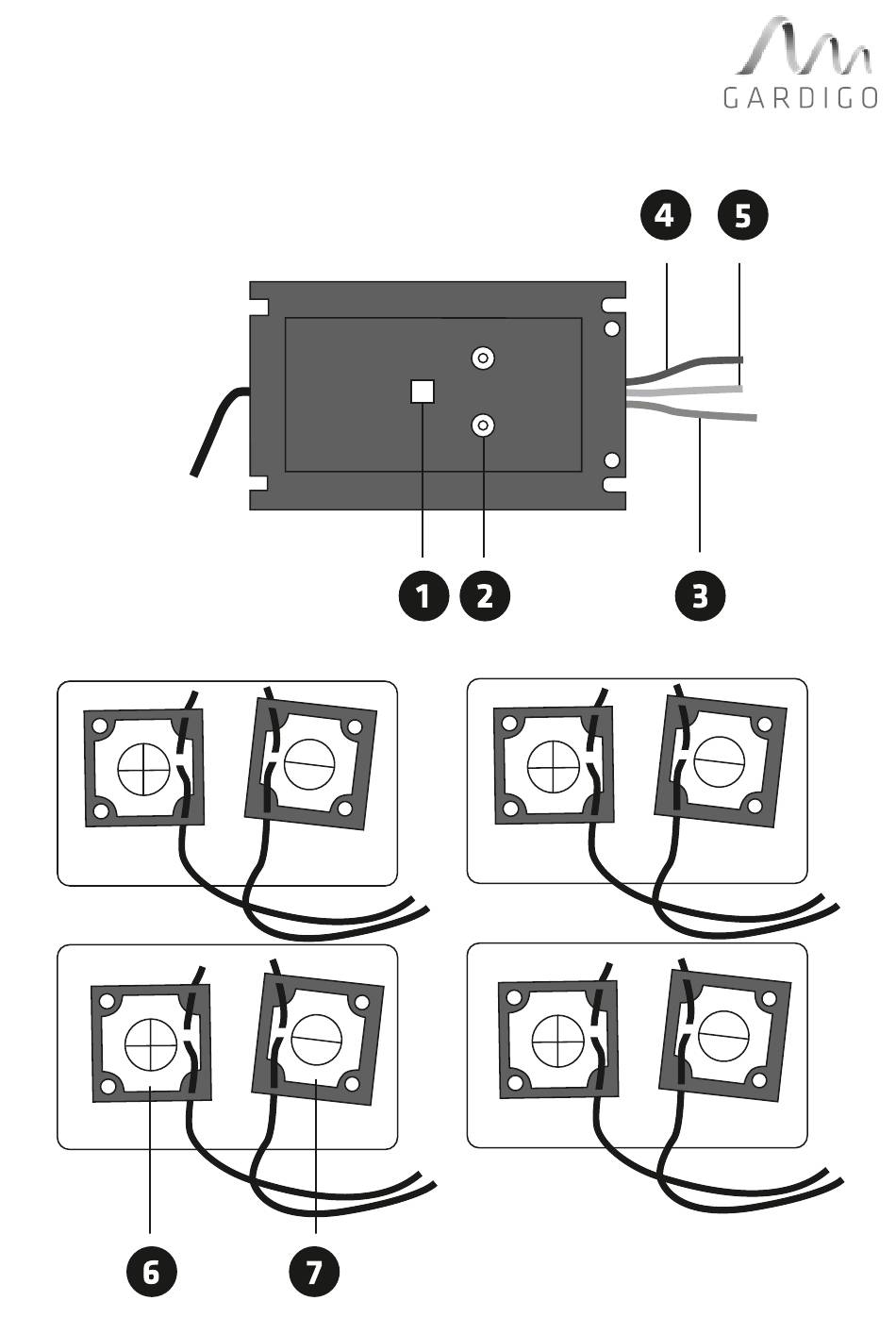 GARDIGO

4
5
1
2
3
6
7