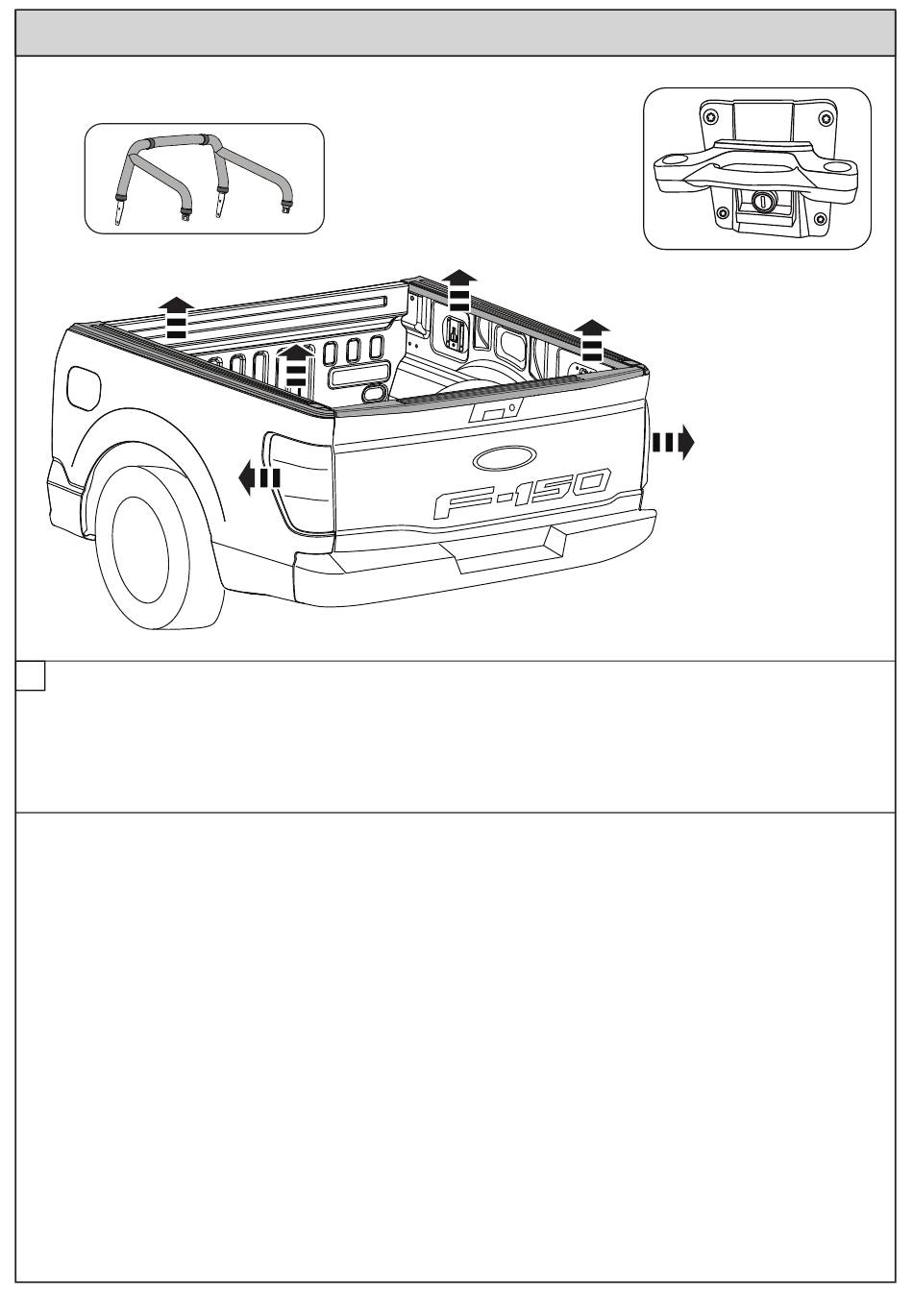 F-150