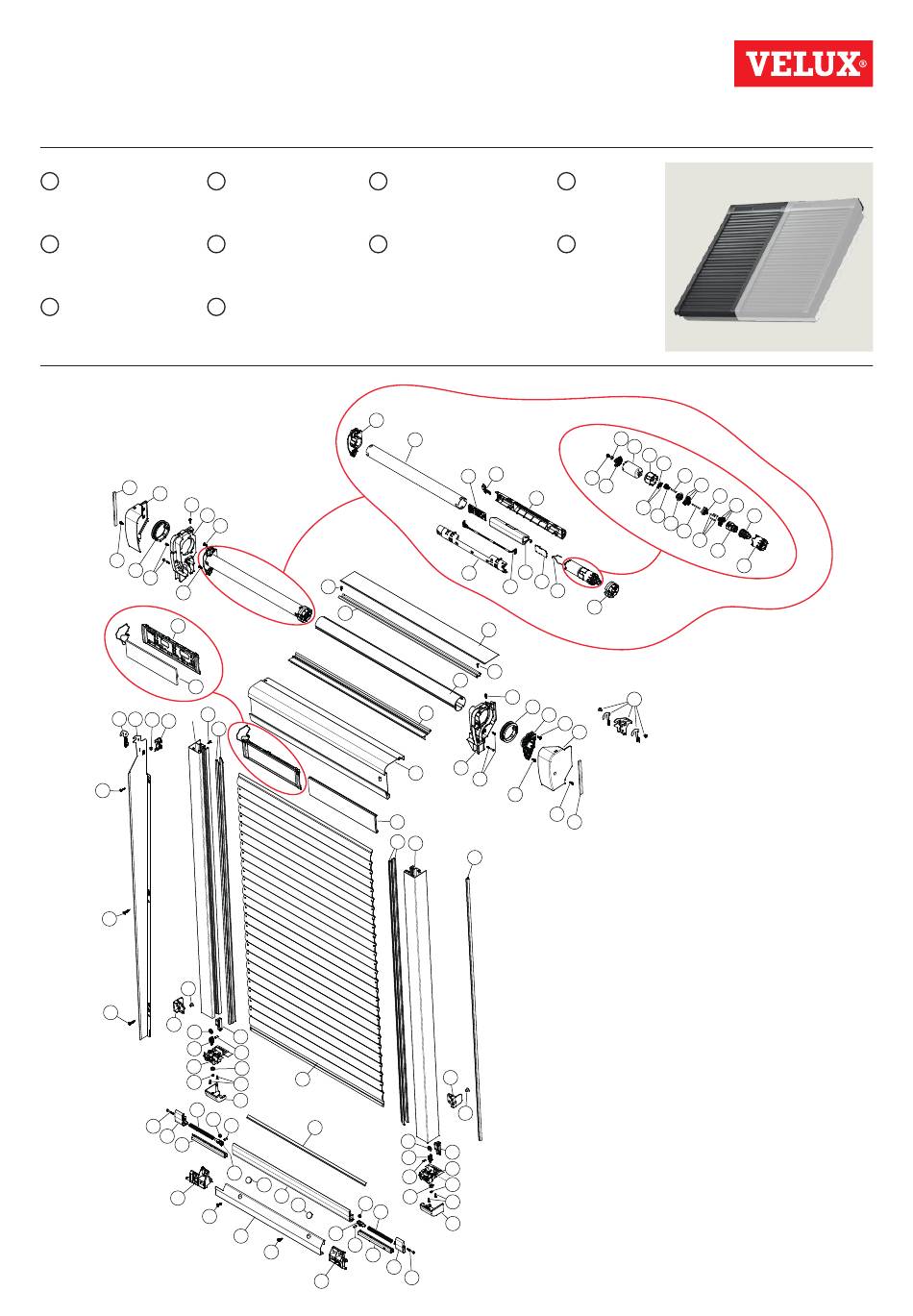 VELUX®