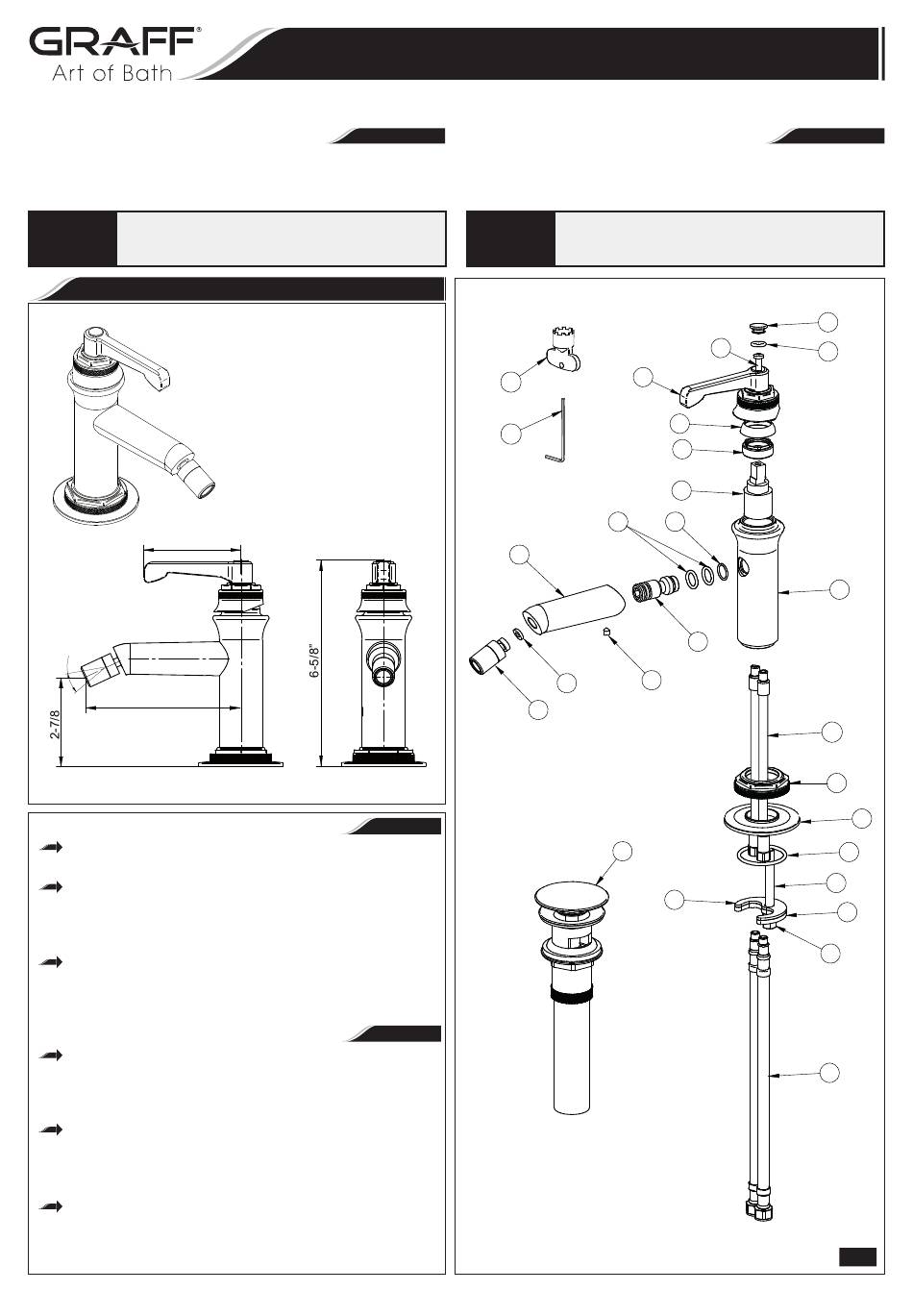 GRAFF®
Art of Bath

6-5/8"

2-7/8