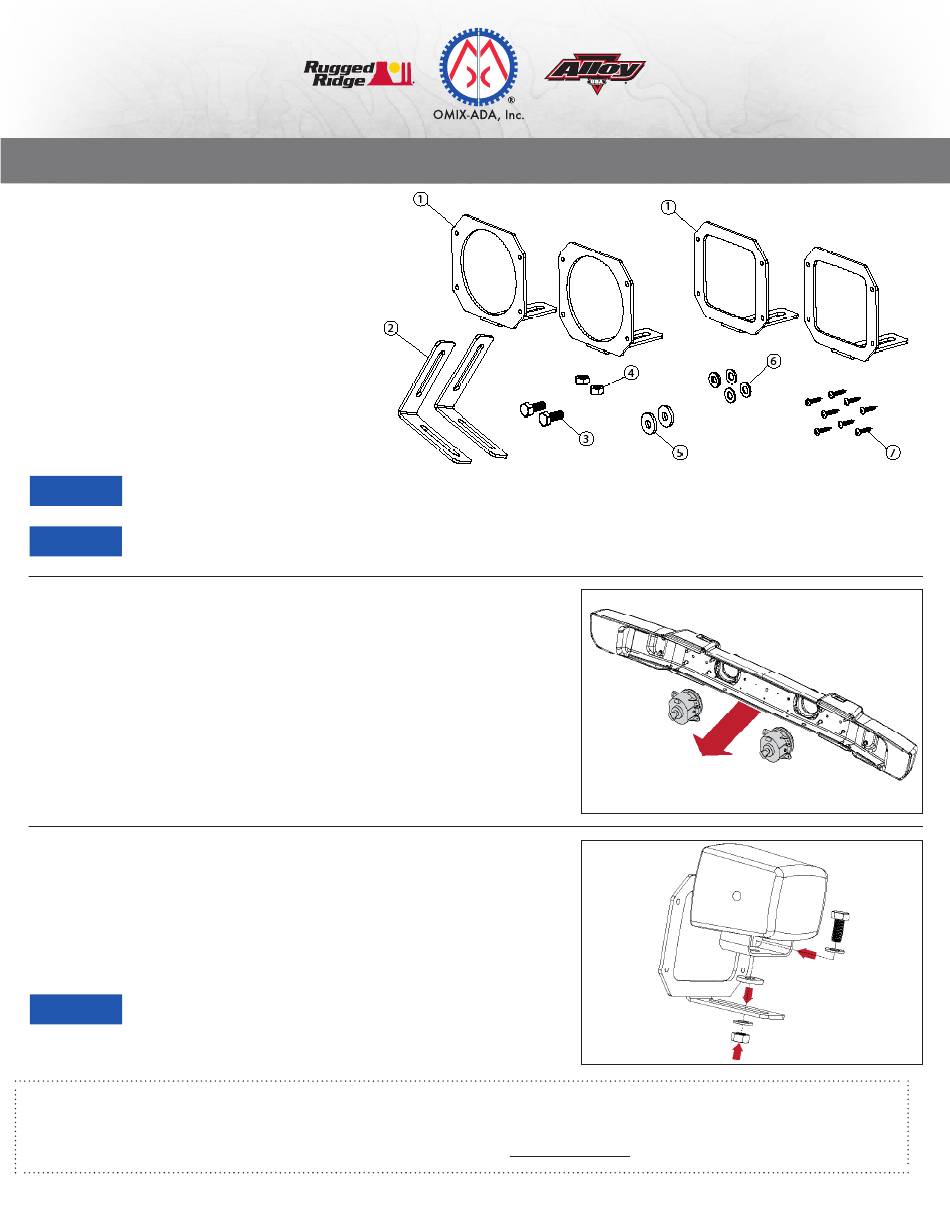 Rugged Ridge

OMIX-ADA, Inc.

Alloy USA

1

1

2

4

6

3

5

7