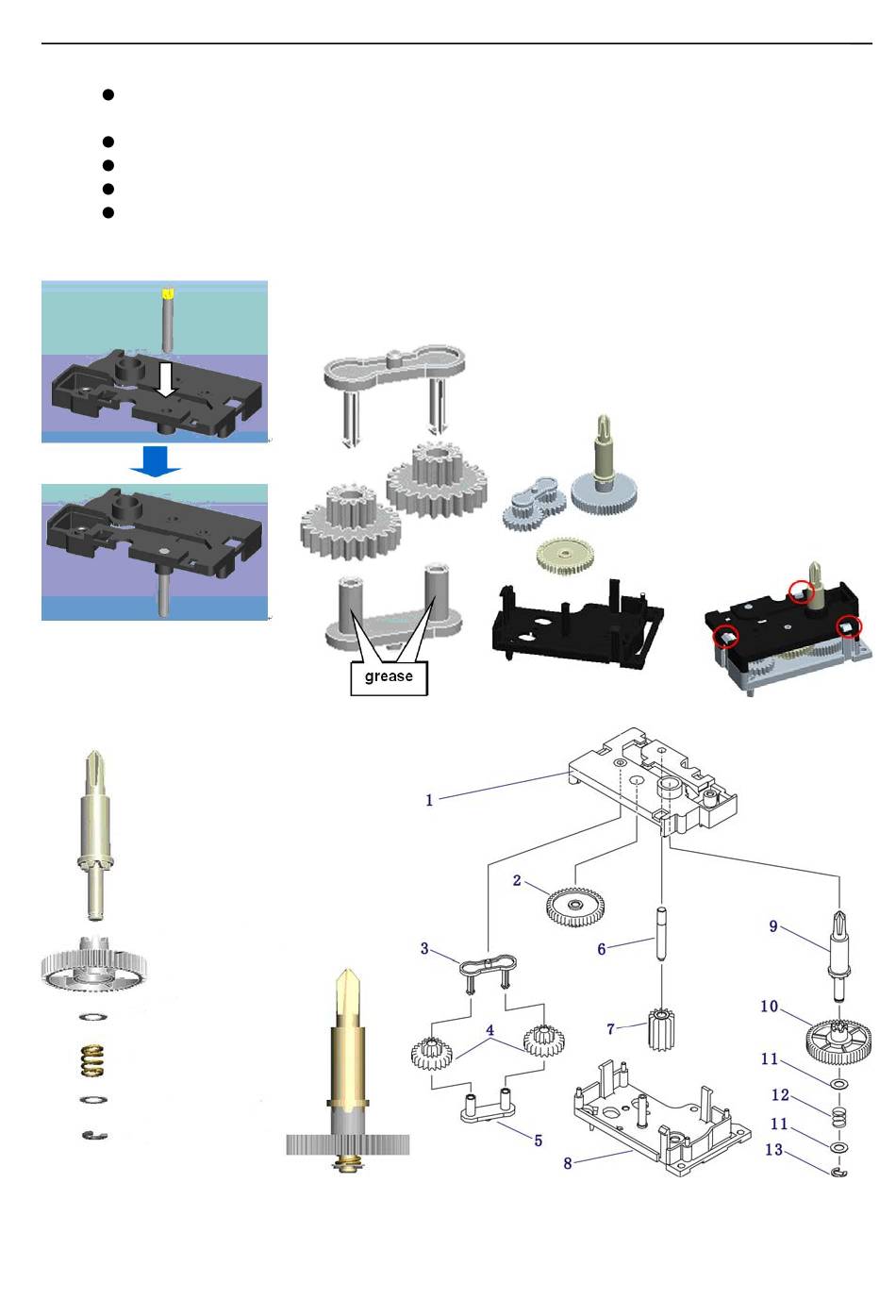 grease

1

2

3

4

5

6

7

8

9

10

11

12

11

13