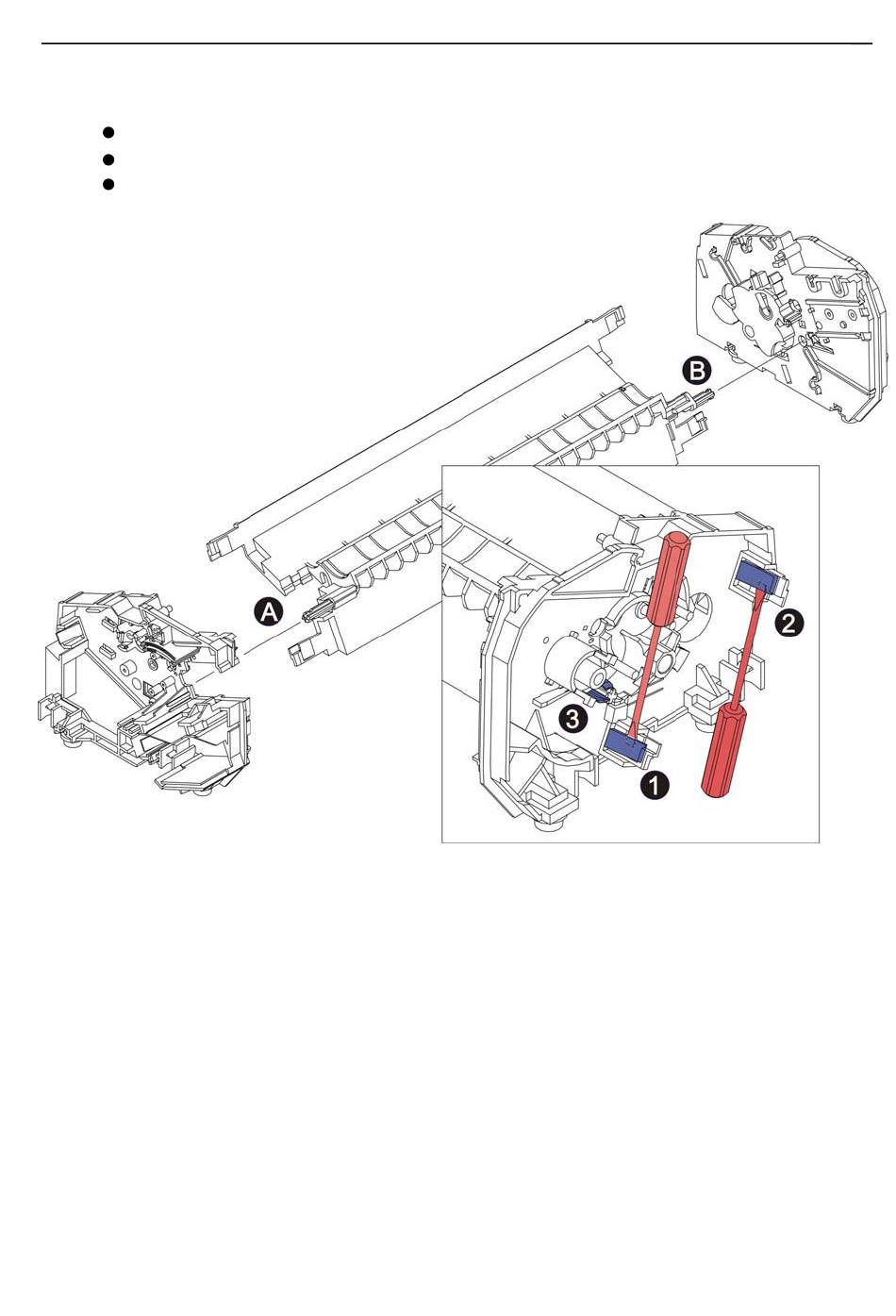 B

A

2

3

1