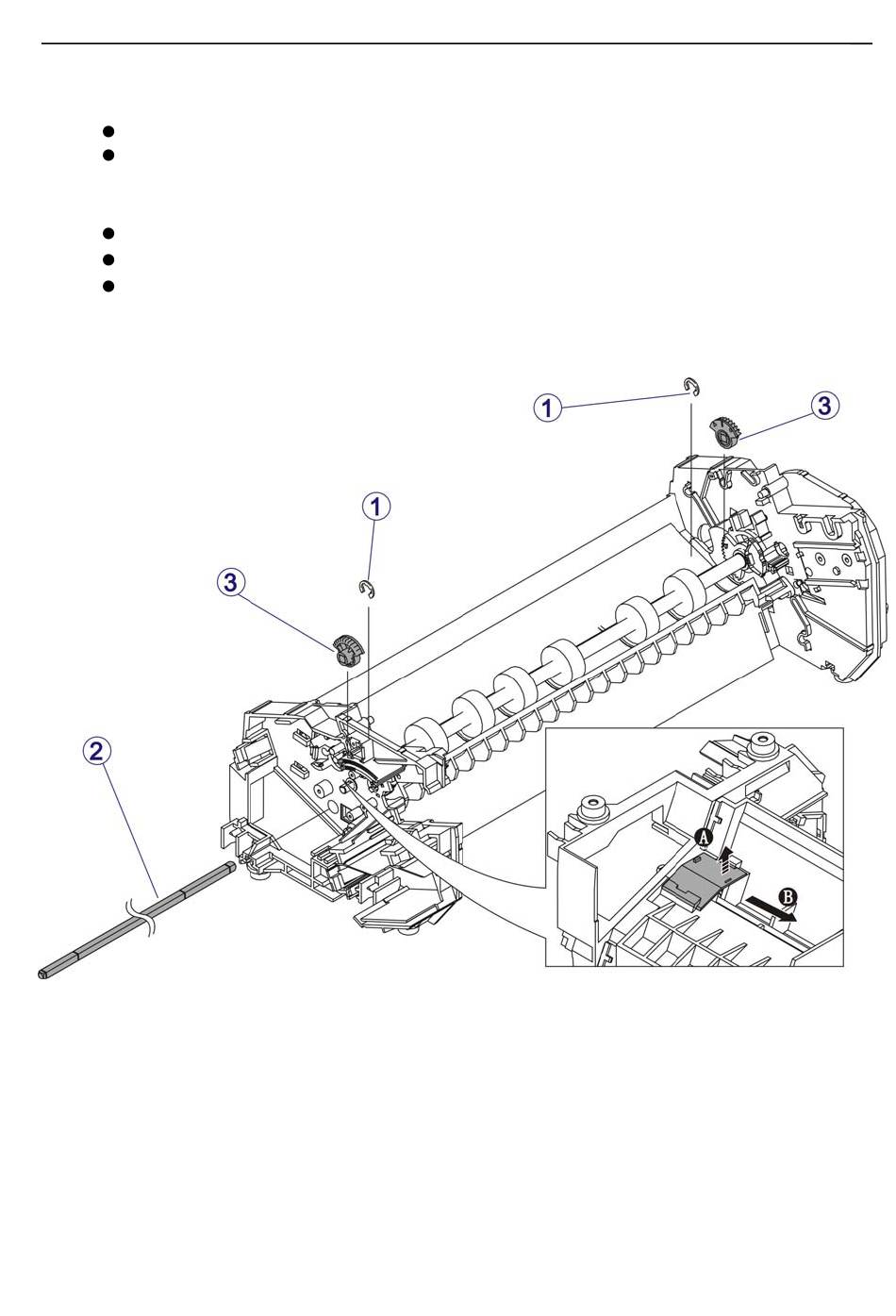 1

3

1

3

2

A

B