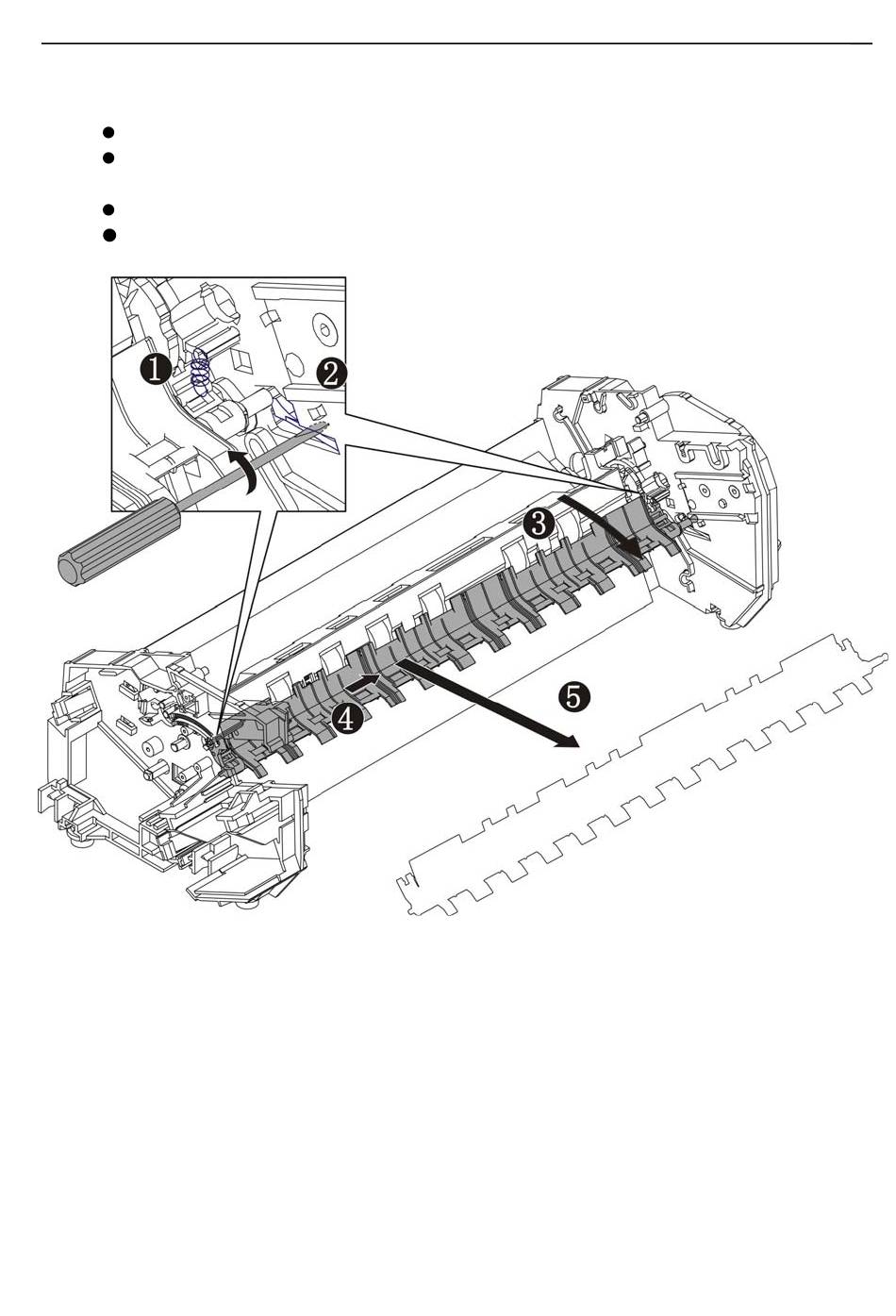 ❶
❷
❸
❹
❺