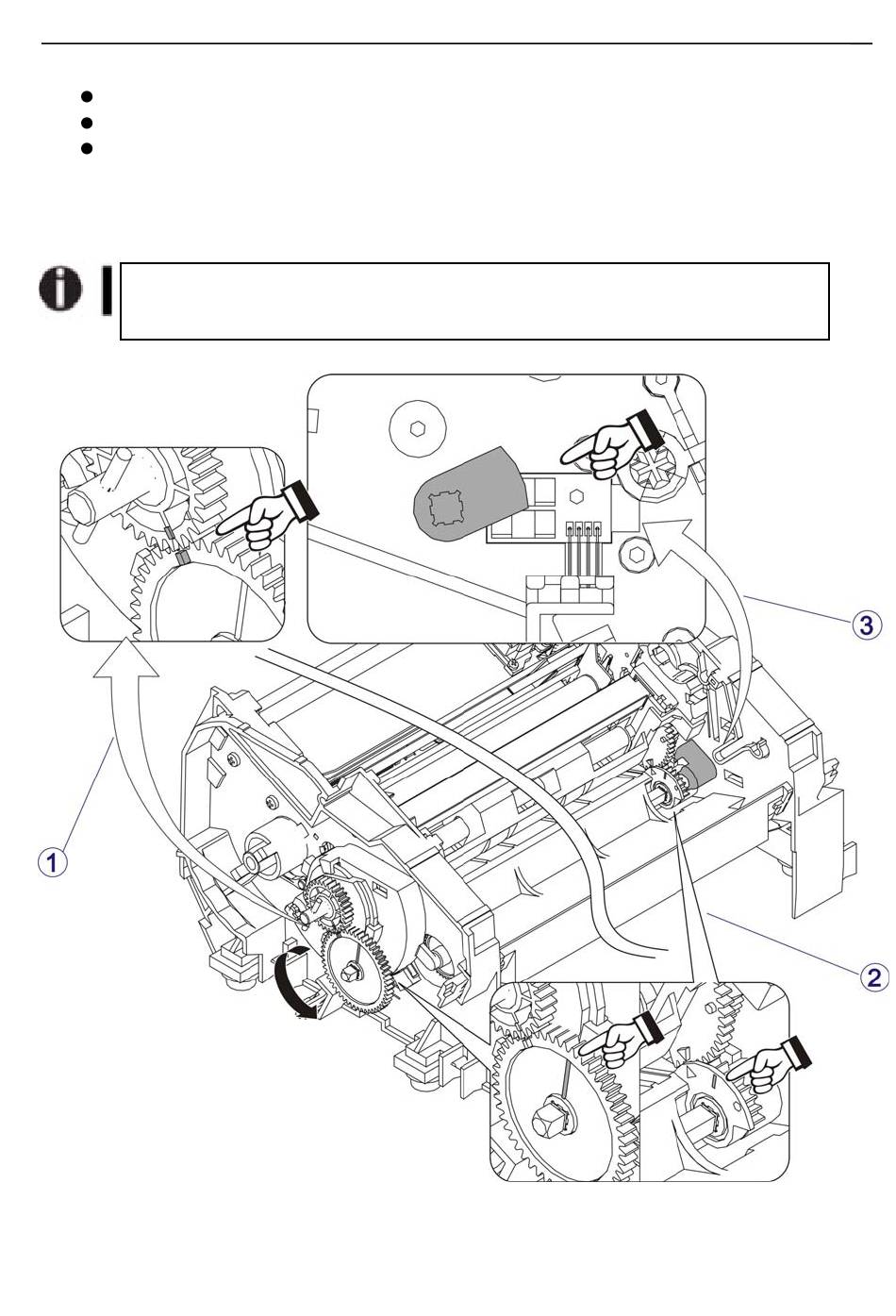 1

2

3