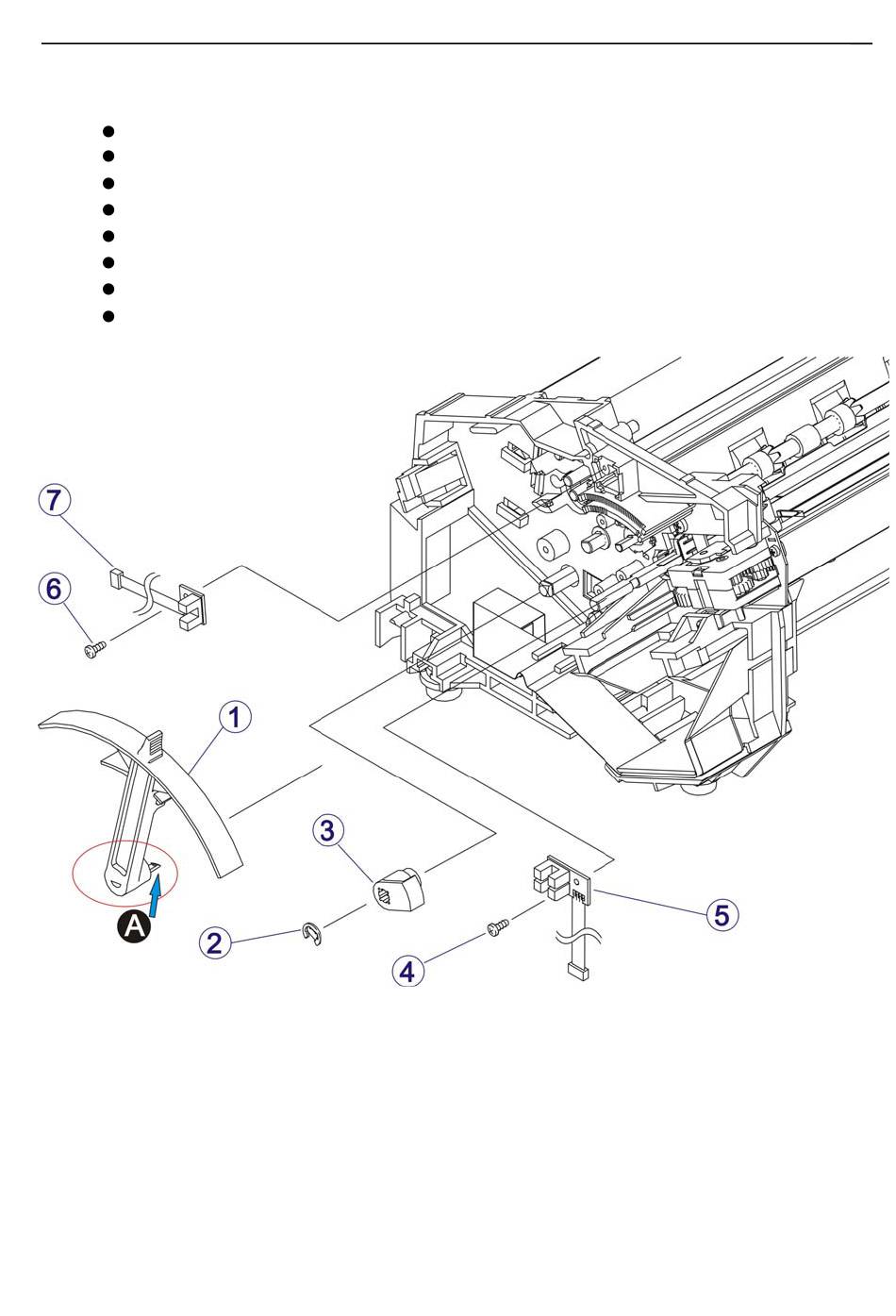 7
6
1
3
A
2
4
5