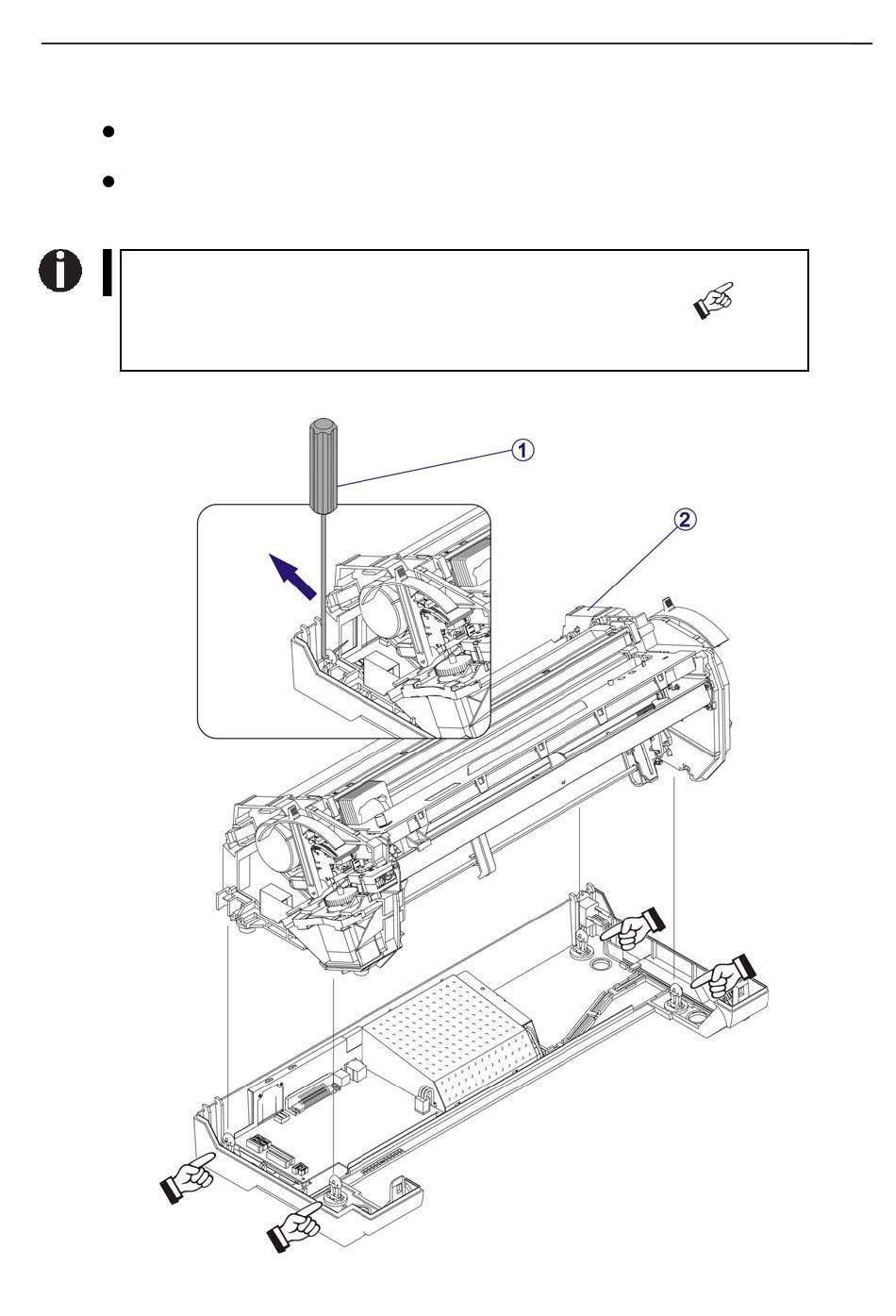 1

2