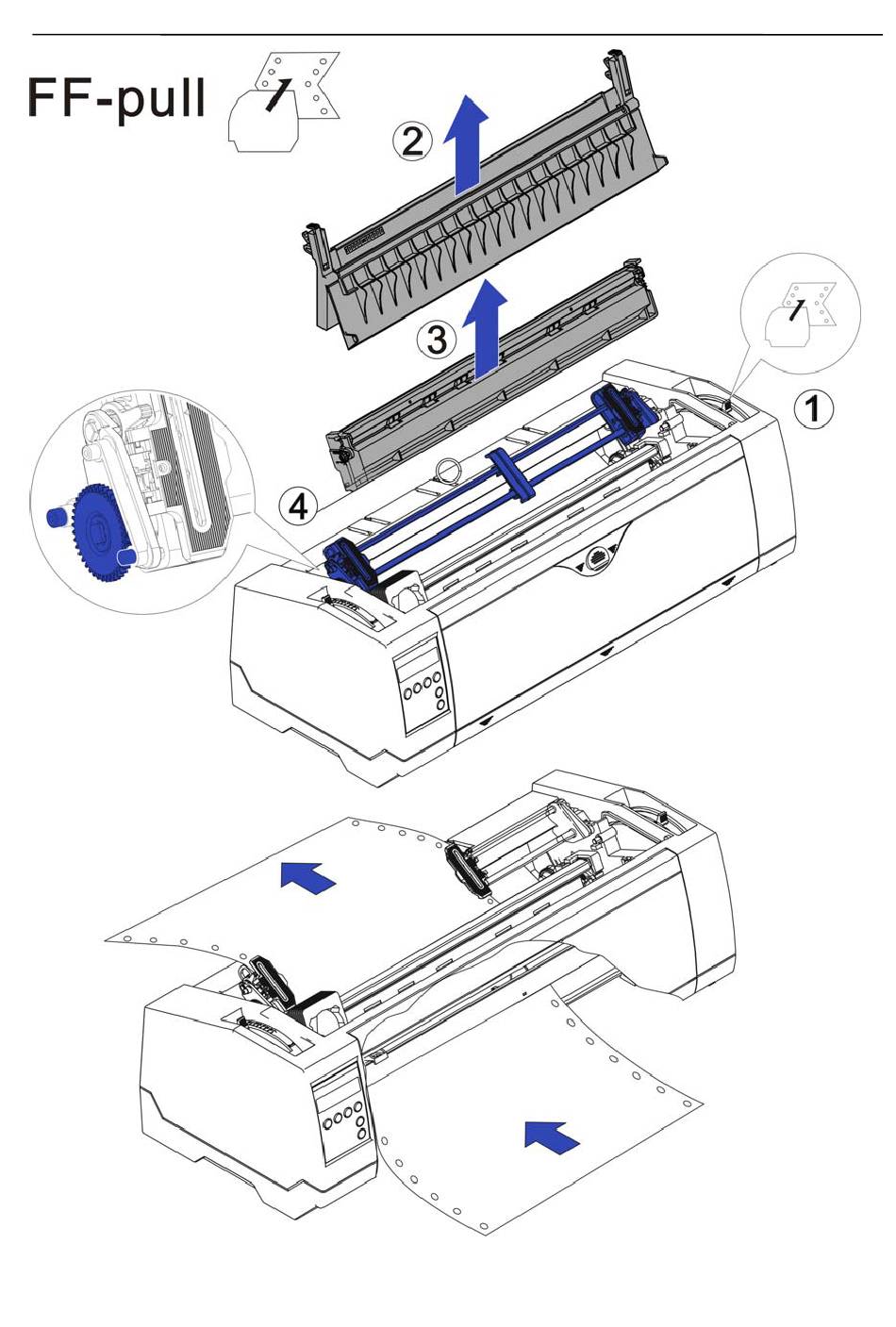 FF-pull

2

3

1

4