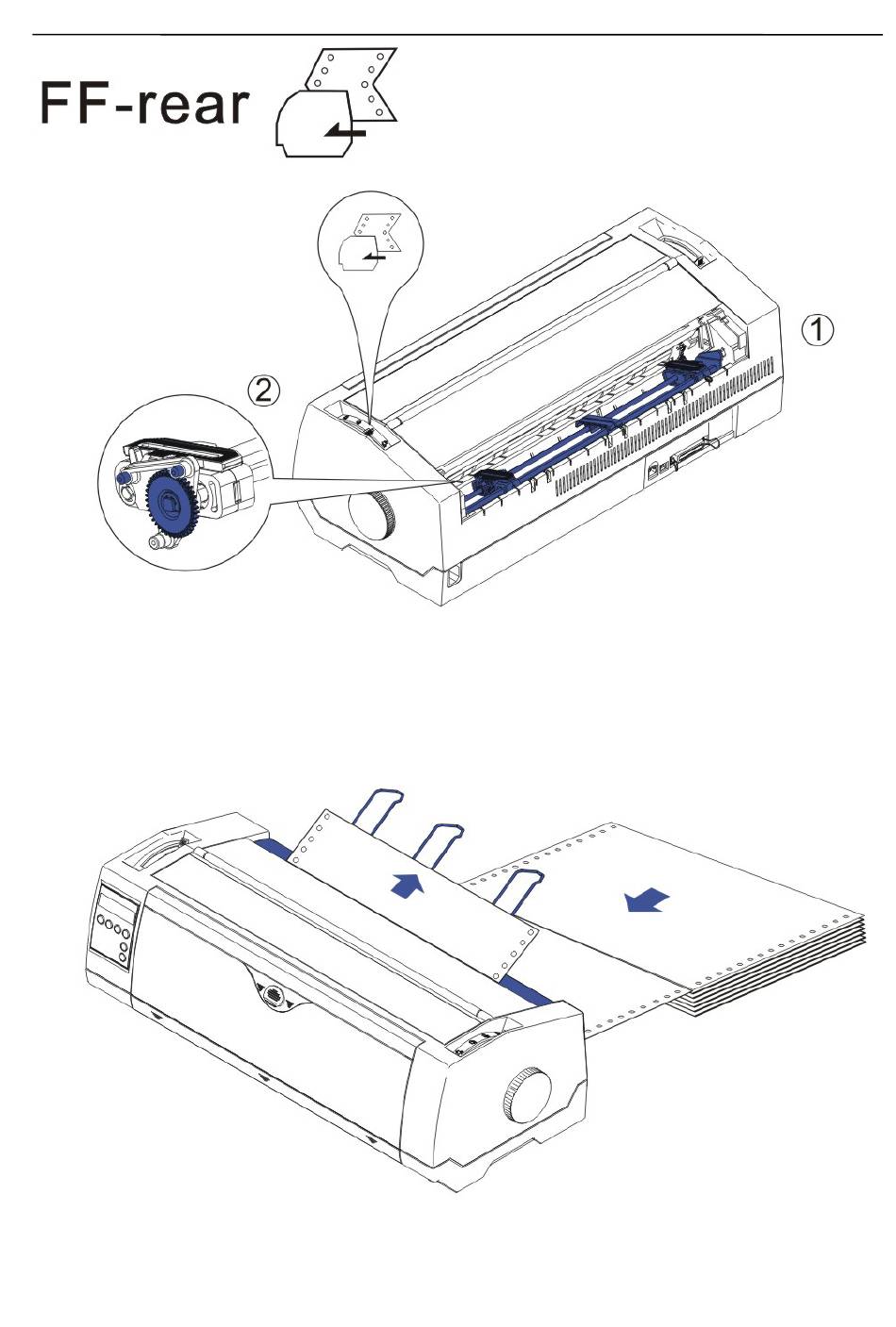 FF-rear

①

②