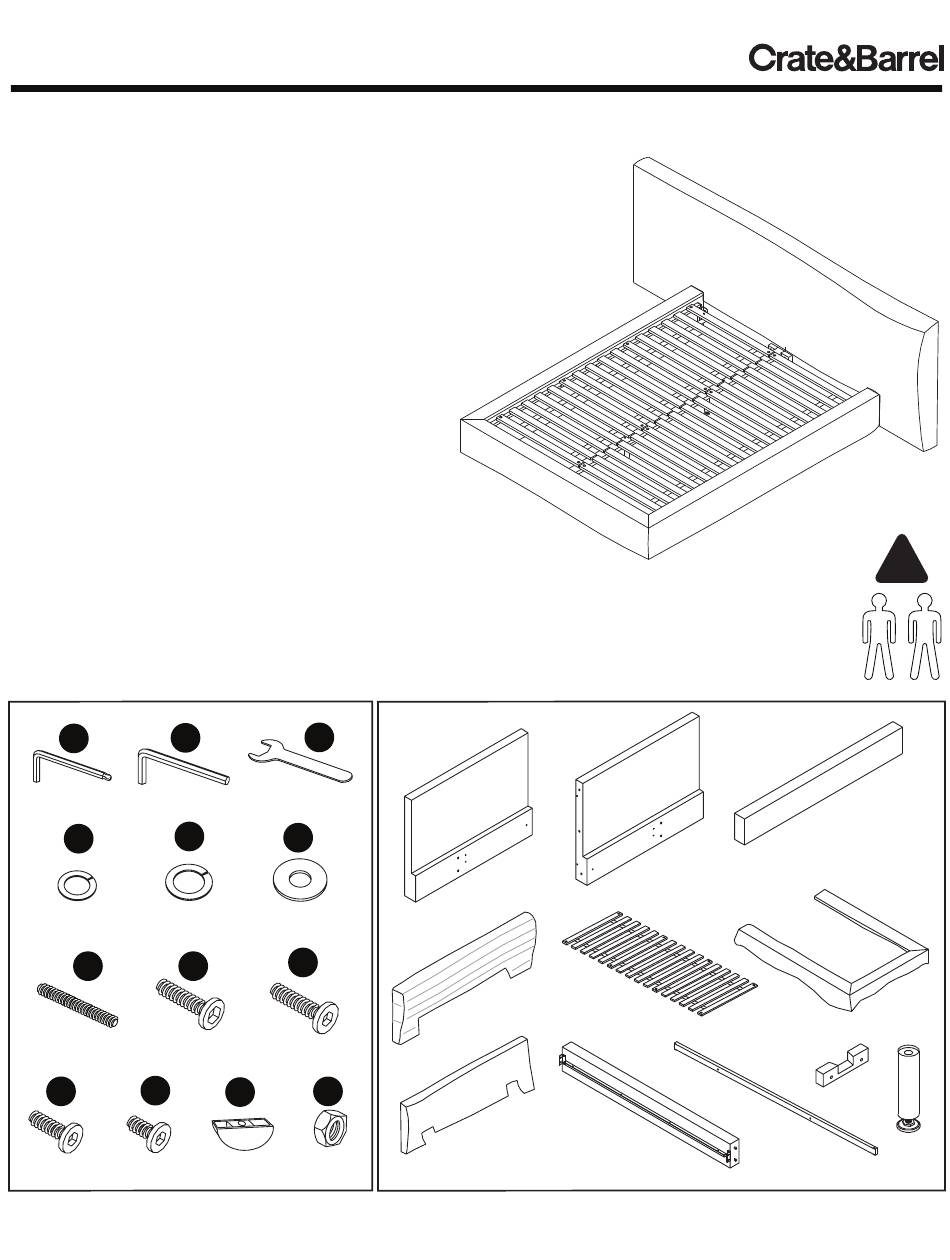 Crate&Barrel