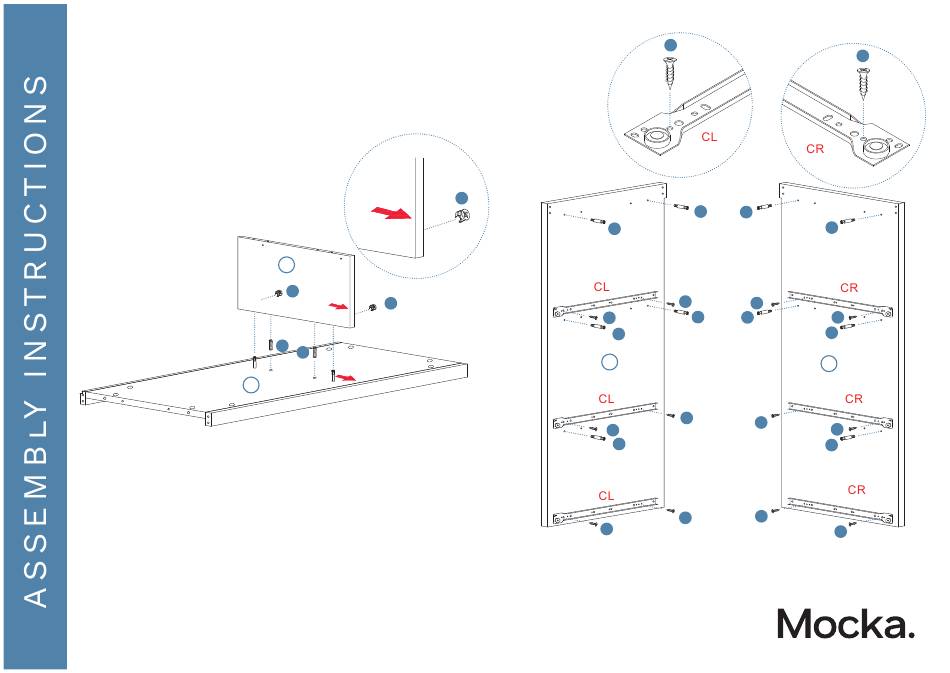 ASSEMBLY INSTRUCTIONS

CL

CR

CL

CR

CL

CR

CL

CR

Mocka.