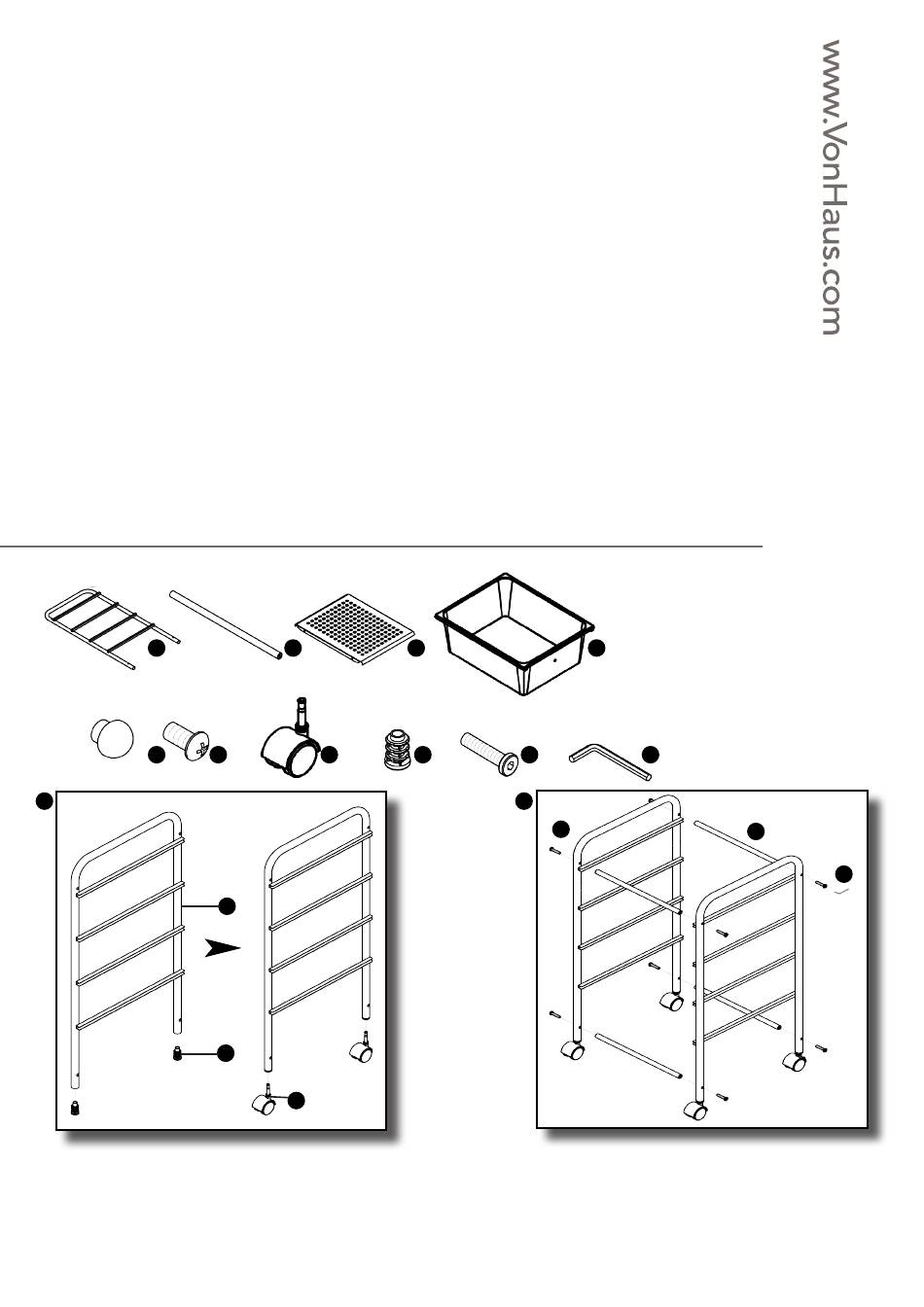 www.VonHaus.com