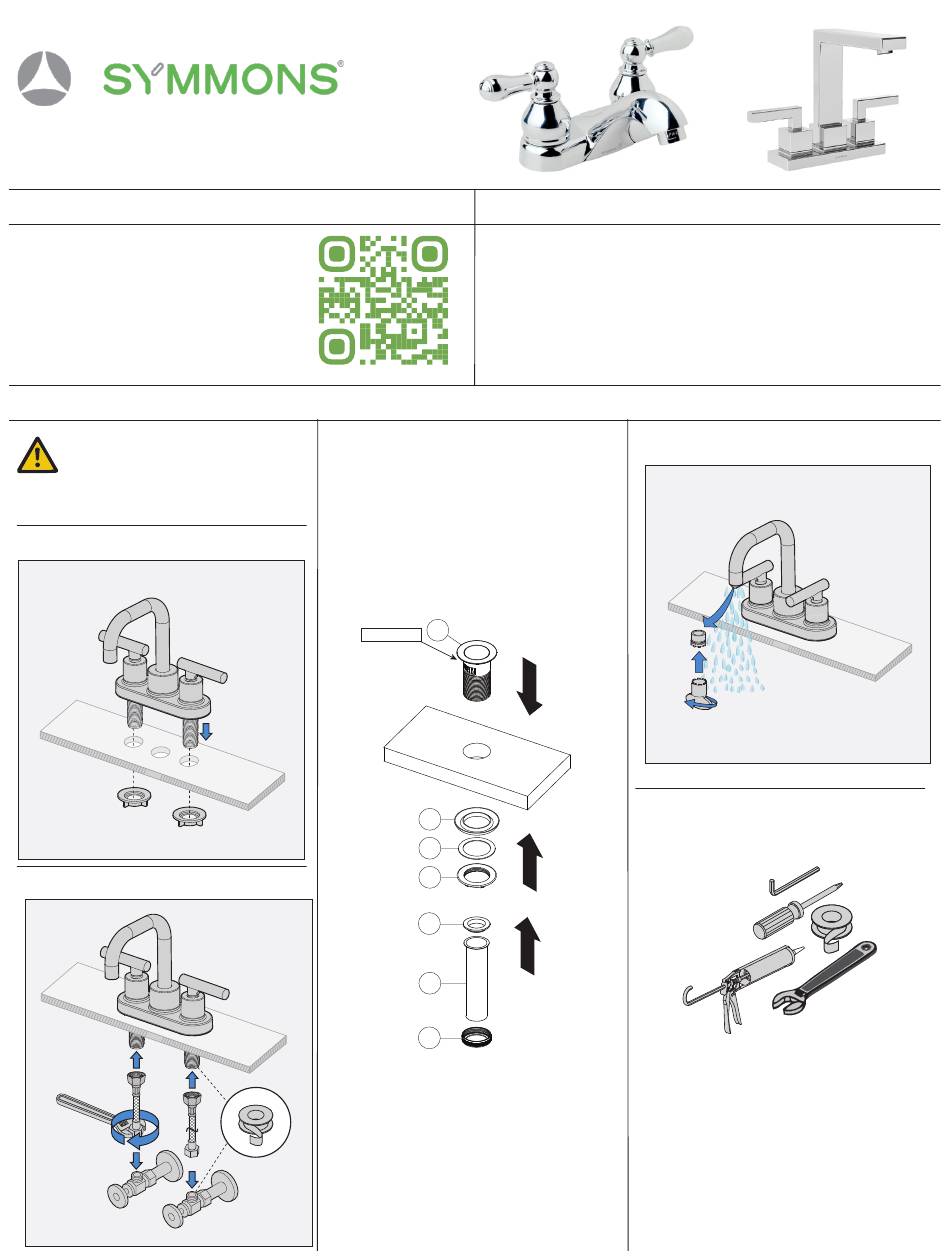 SYMMONS®