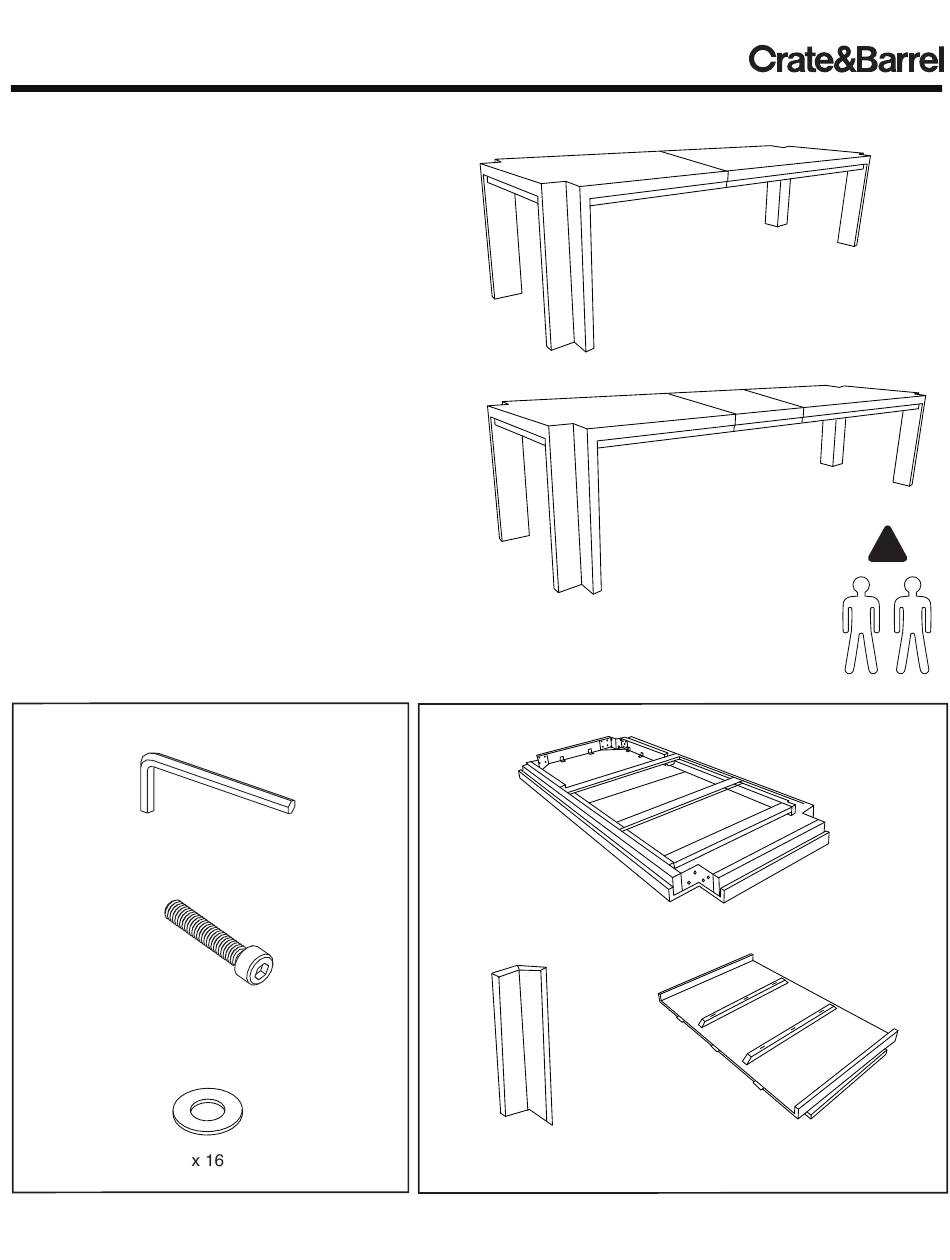 Crate&Barrel

x 16