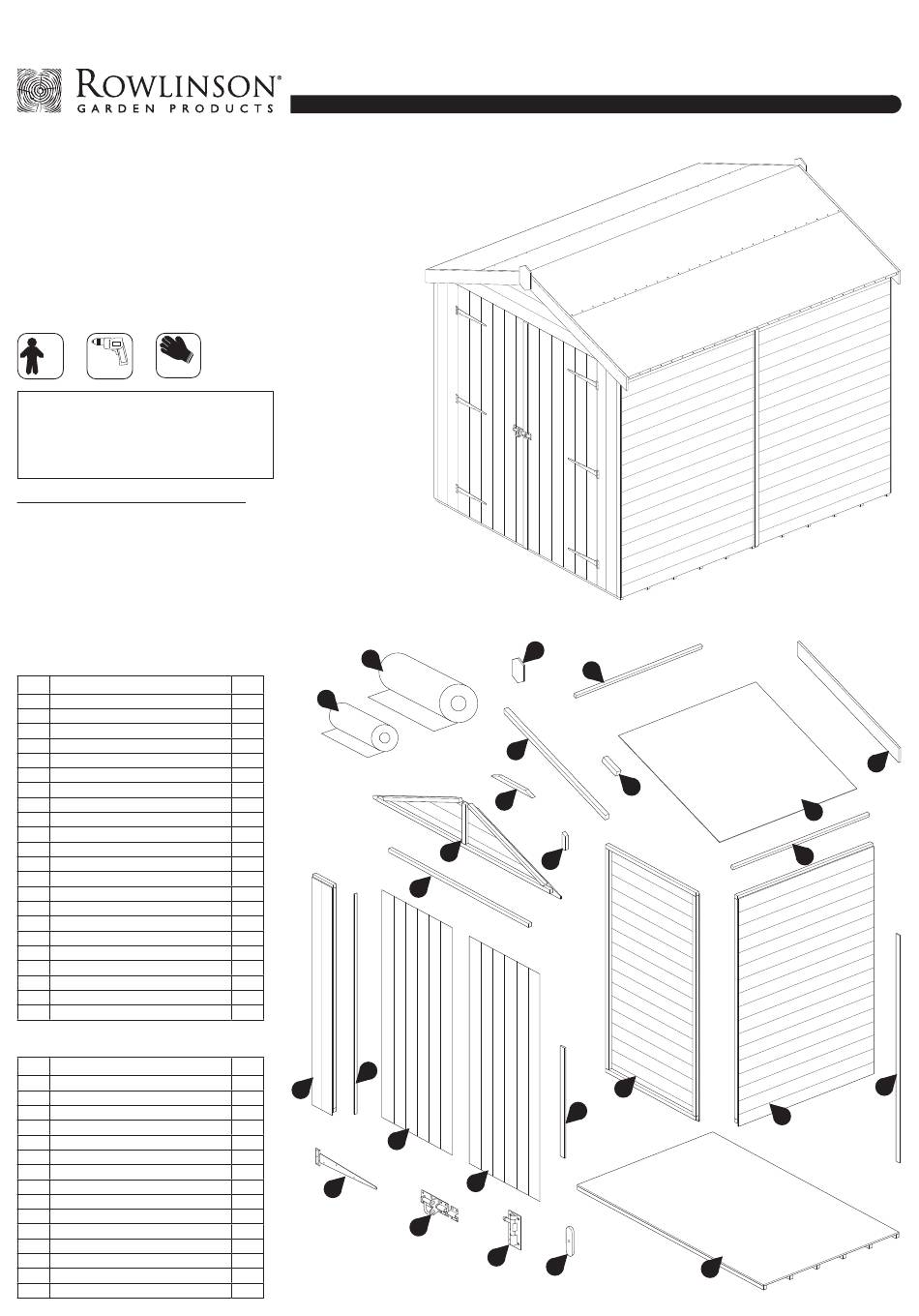 ROWLINSON®
GARDEN PRODUCTS