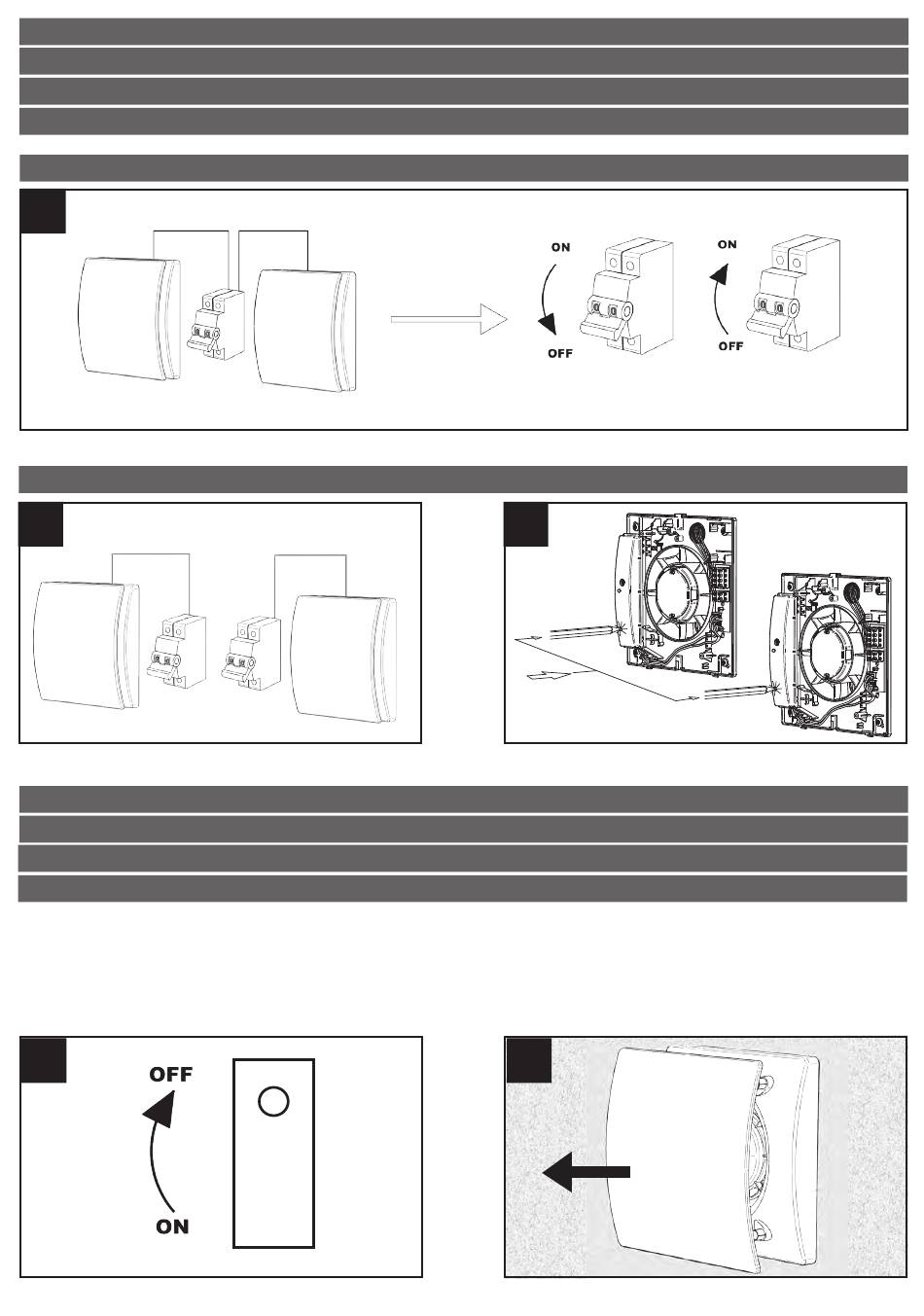 ON

OFF

ON

OFF

OFF

ON