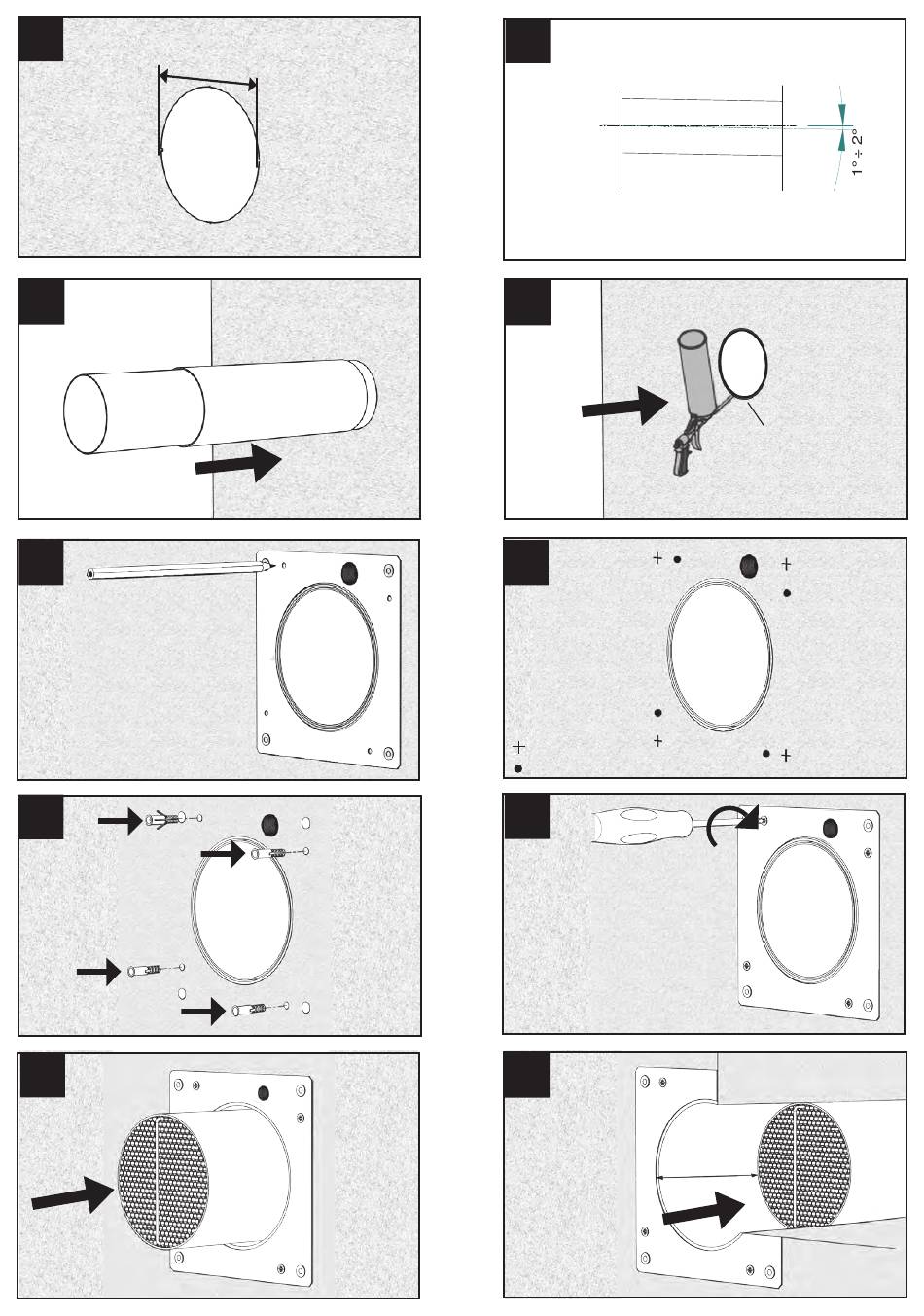 1° ÷ 2°