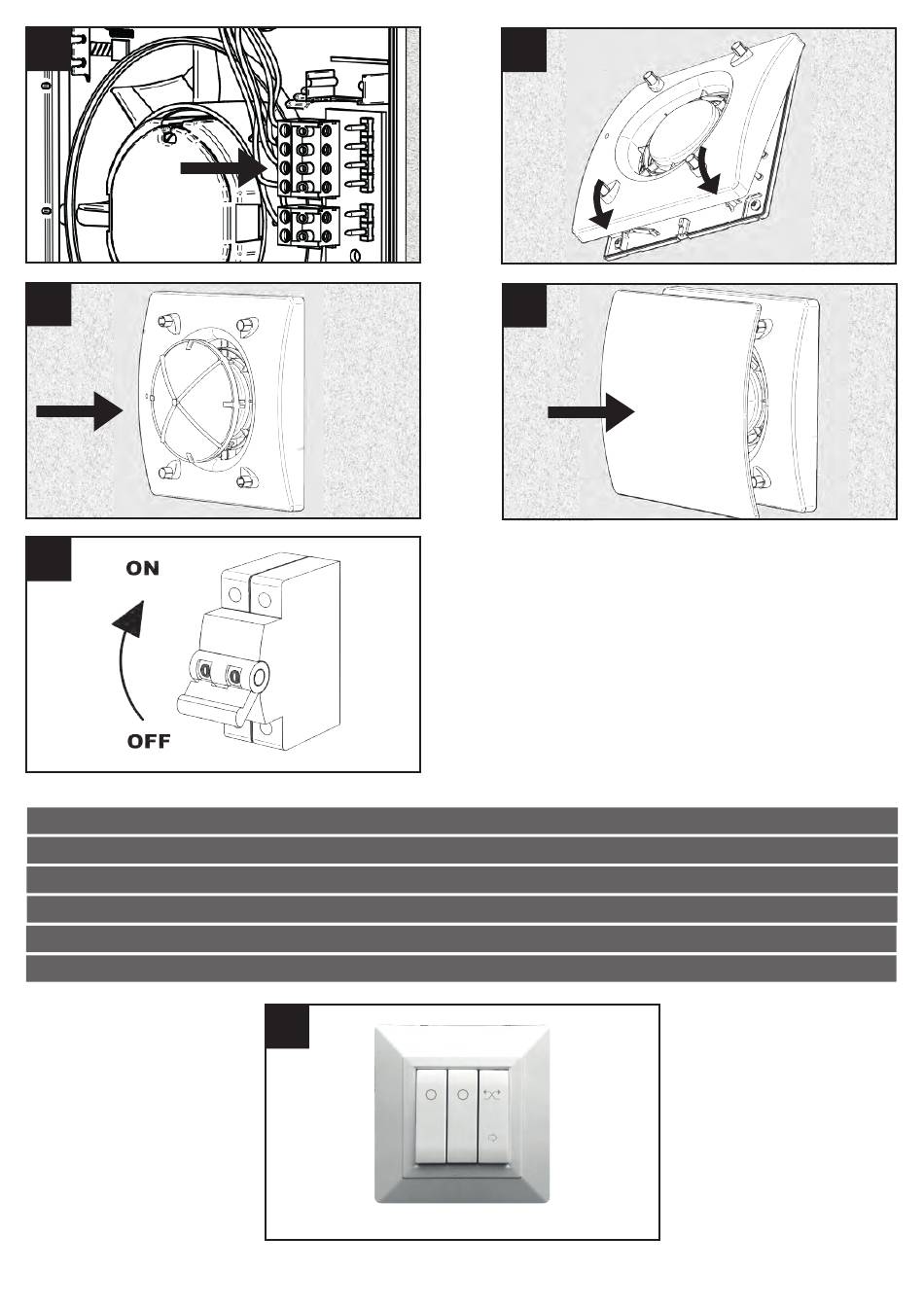 ON

OFF