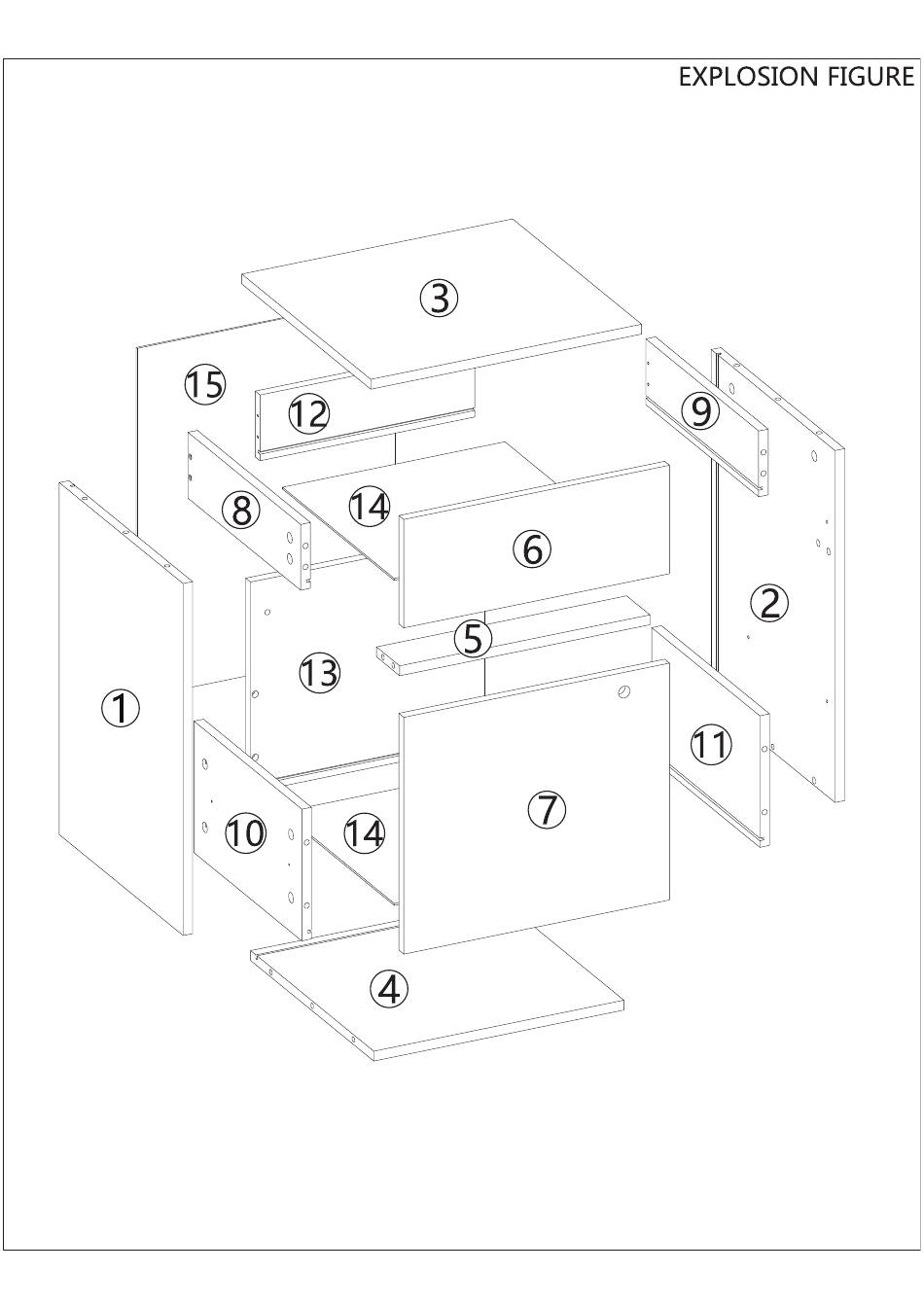 EXPLOSION FIGURE

3
15
12
9
8
14
6
2
5
13
1
11
7
10
14
4